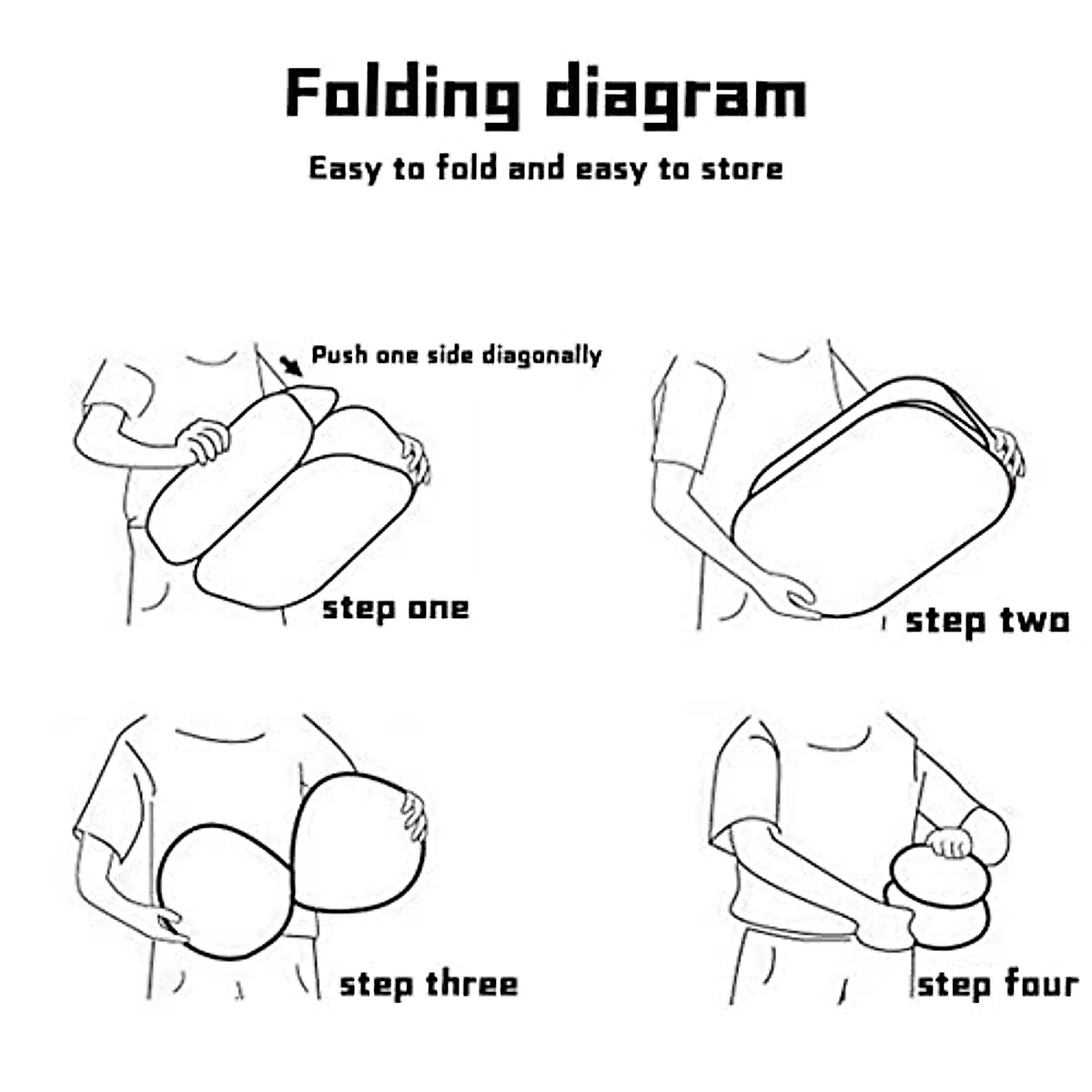 Folding diagram

Easy to fold and easy to store

Push one side diagonally

step one

step two

step three

step four