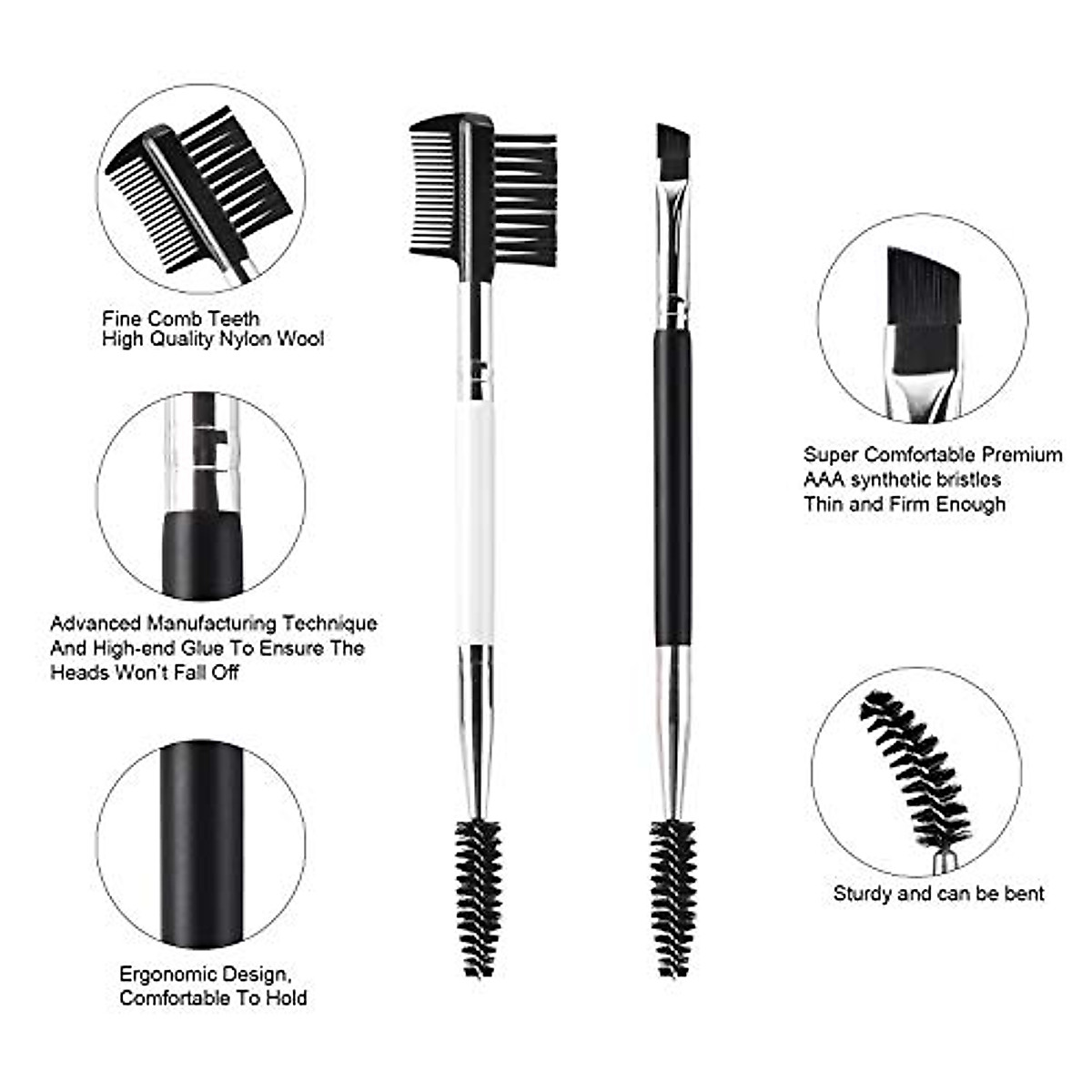 Fine Comb Teeth
High Quality Nylon Wool

Advanced Manufacturing Technique
And High-end Glue To Ensure The
Heads Won't Fall Off

Ergonomic Design,
Comfortable To Hold

Super Comfortable Premium
AAA synthetic bristles
Thin and Firm Enough

Sturdy and can be bent