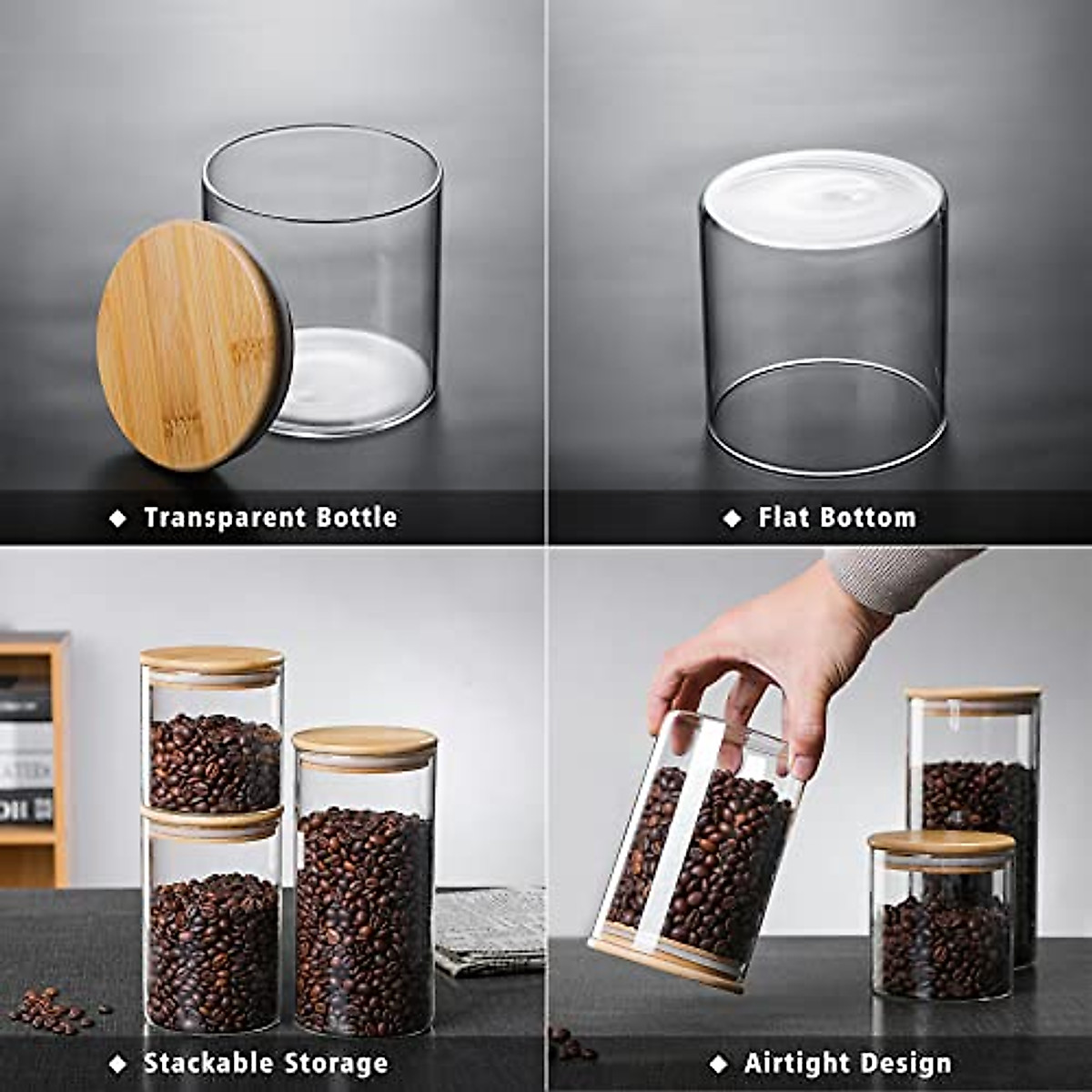 ◆ Transparent Bottle

◆ Flat Bottom

◆ Stackable Storage

◆ Airtight Design