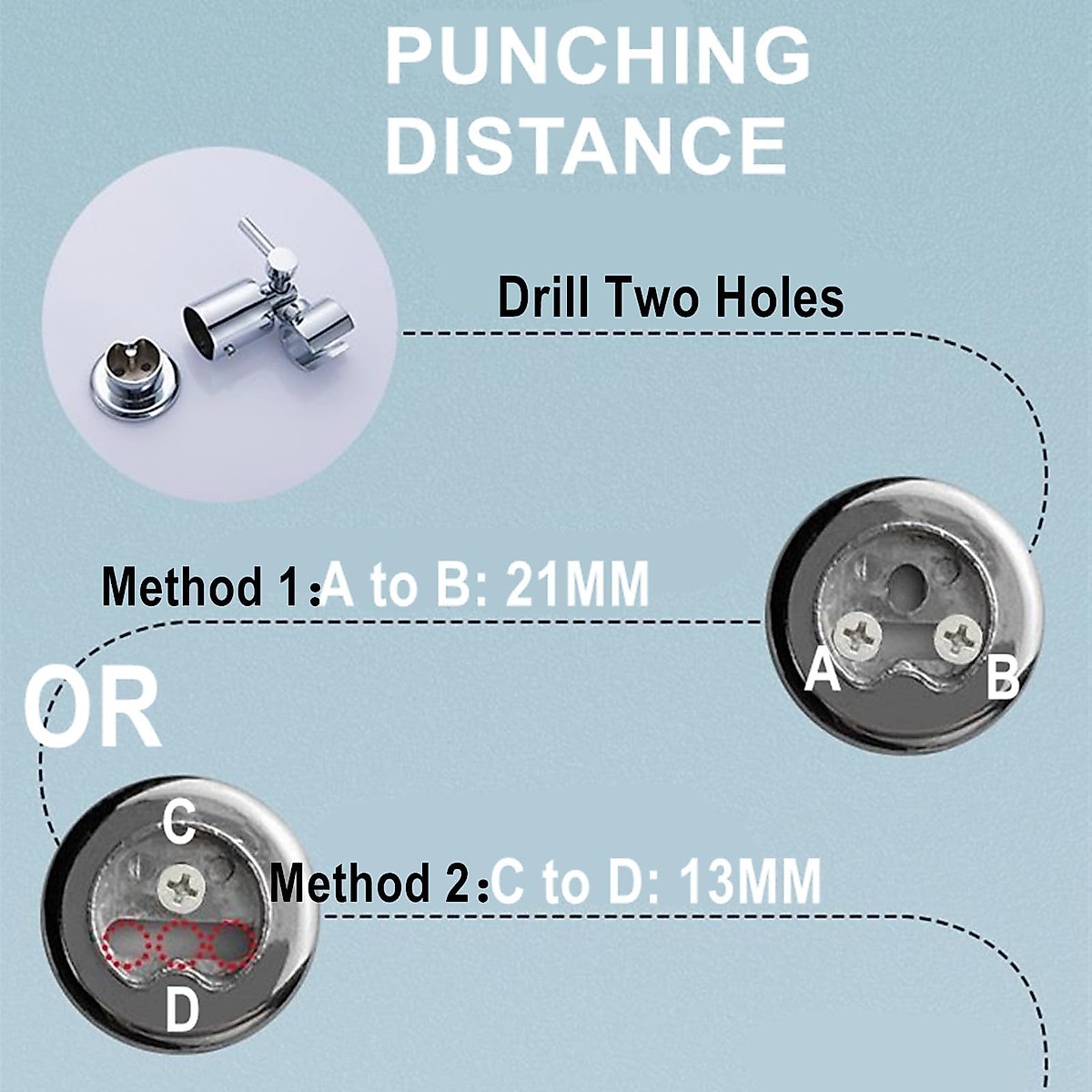 PUNCHING DISTANCE

Drill Two Holes

Method 1: A to B: 21MM

A B

OR

C

Method 2: C to D: 13MM

D