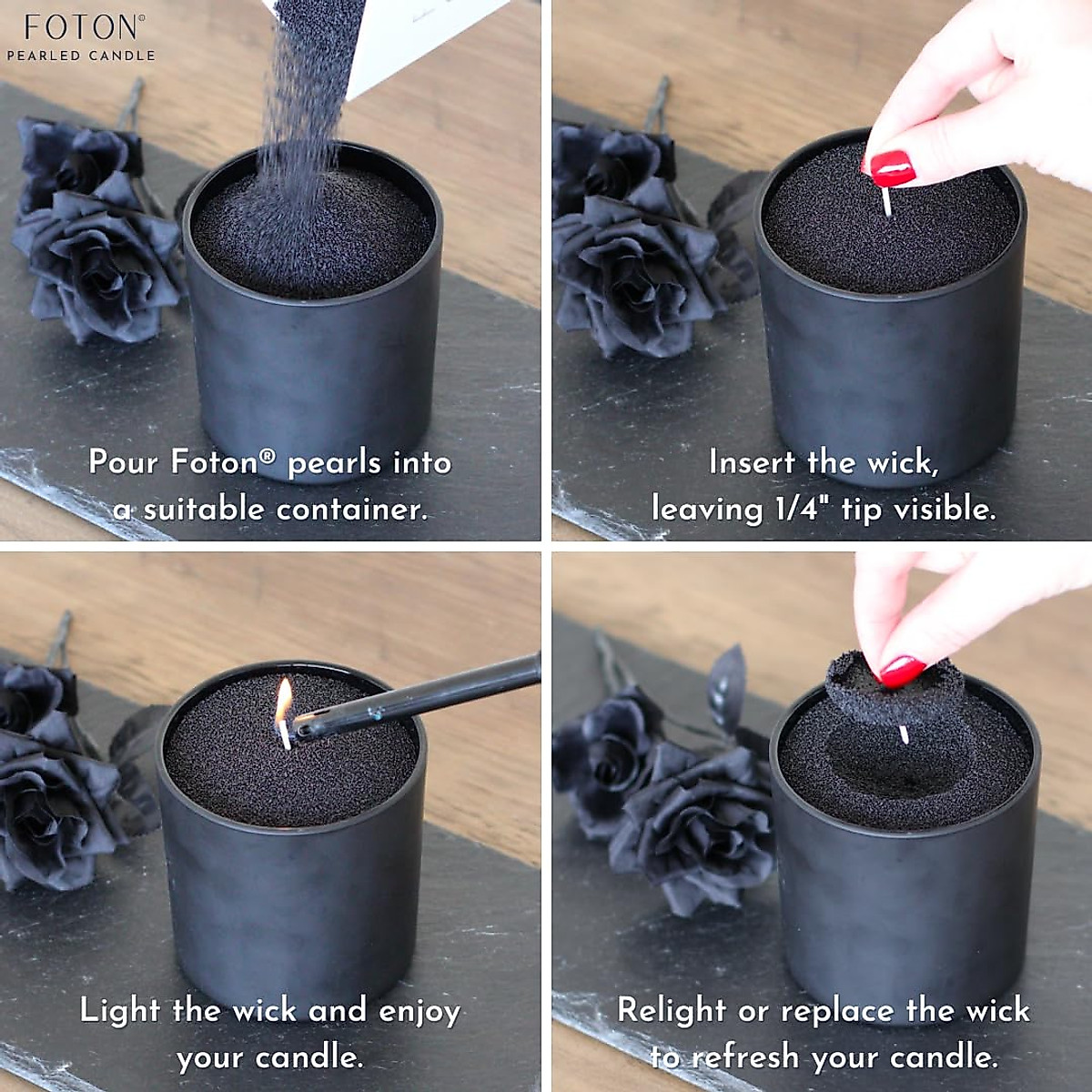 FOTON®
PEARLED CANDLE

Pour Foton® pearls into a suitable container.

Insert the wick, leaving 1/4" tip visible.

Light the wick and enjoy your candle.

Relight or replace the wick to refresh your candle.