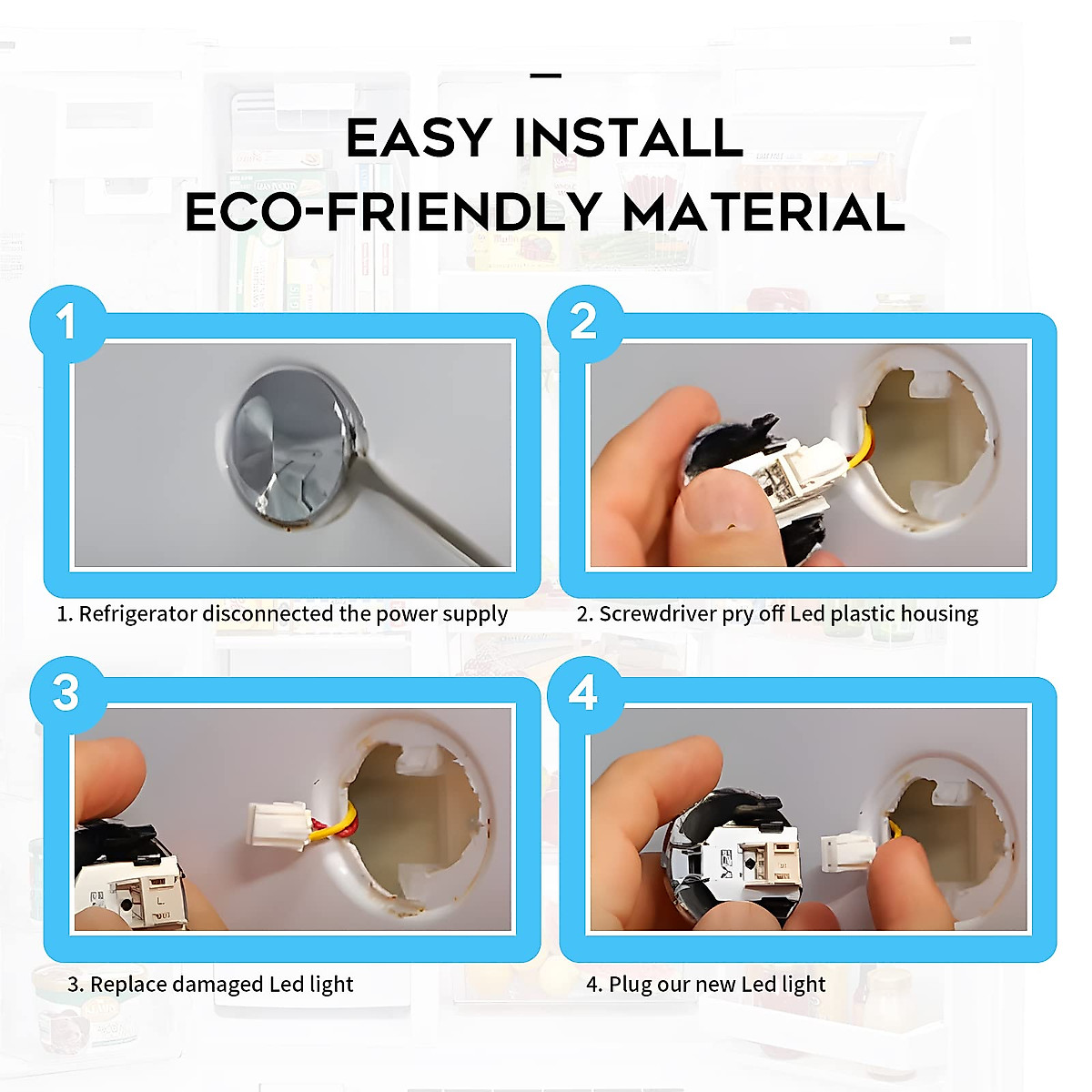 EASY INSTALL
ECO-FRIENDLY MATERIAL

1

1. Refrigerator disconnected the power supply

2

2. Screwdriver pry off Led plastic housing

3

3. Replace damaged Led light

4

4. Plug our new Led light