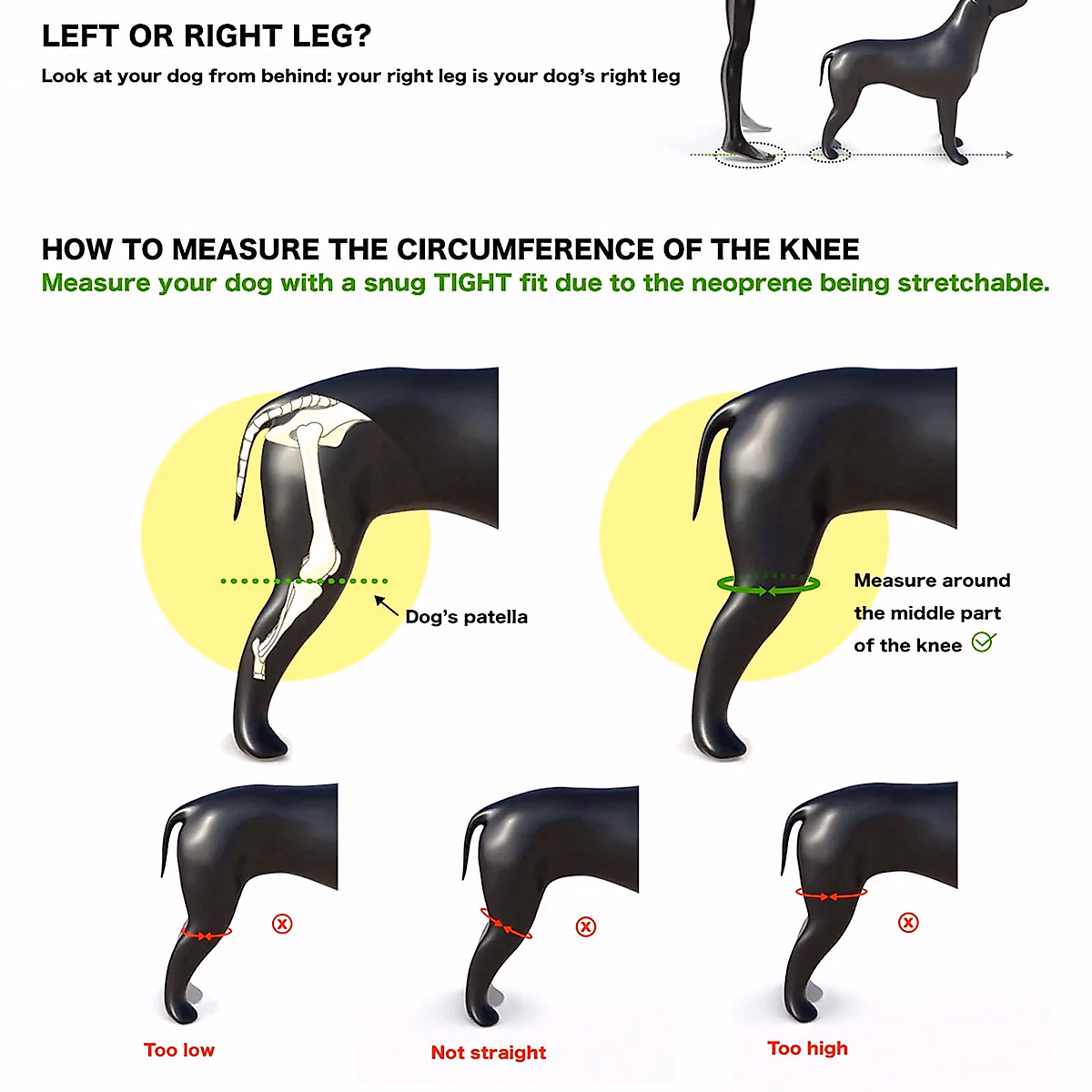 LEFT OR RIGHT LEG?
Look at your dog from behind: your right leg is your dog's right leg

HOW TO MEASURE THE CIRCUMFERENCE OF THE KNEE
Measure your dog with a snug TIGHT fit due to the neoprene being stretchable.

Dog's patella

Measure around the middle part of the knee

Too low

Not straight

Too high