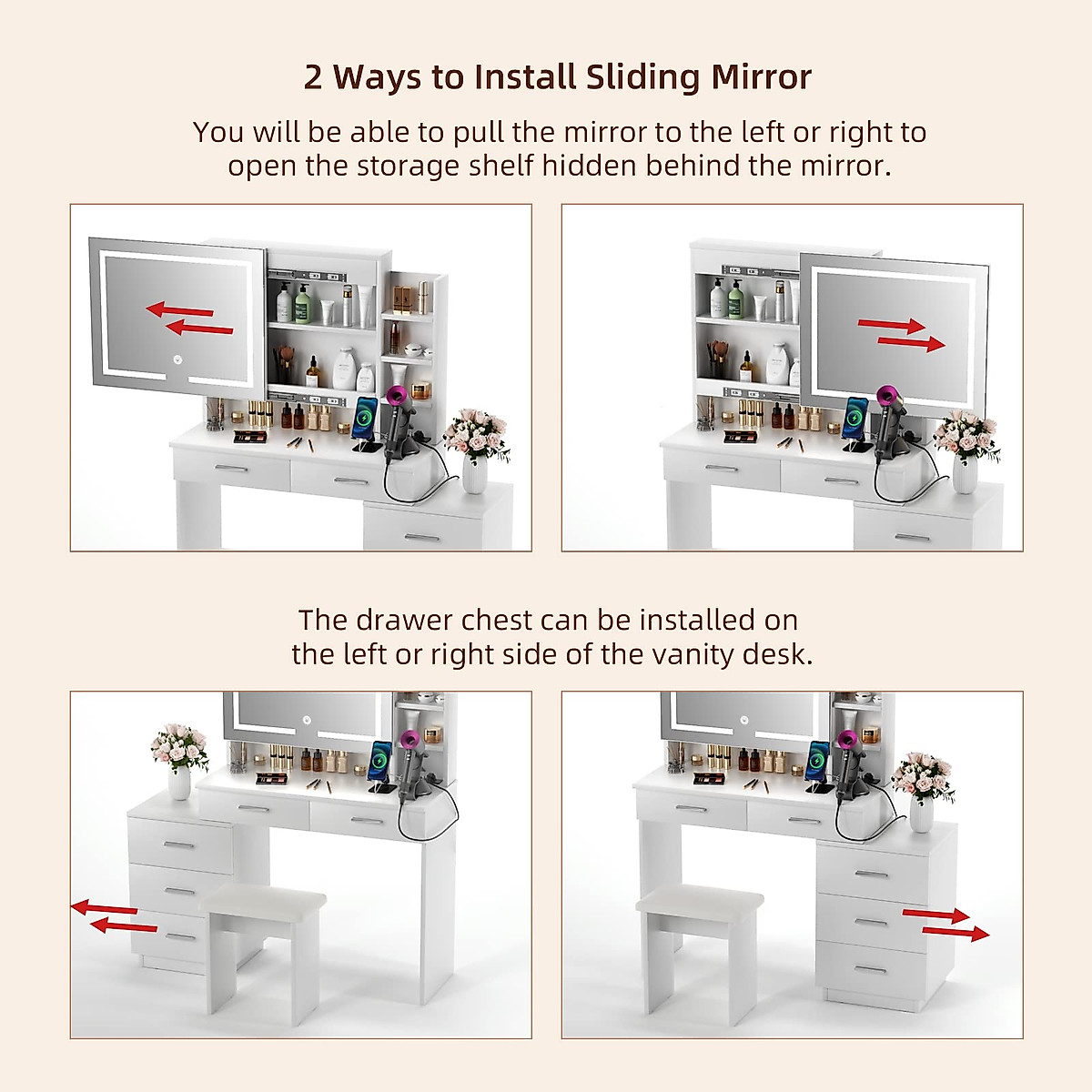 2 Ways to Install Sliding Mirror

You will be able to pull the mirror to the left or right to open the storage shelf hidden behind the mirror.

The drawer chest can be installed on the left or right side of the vanity desk.