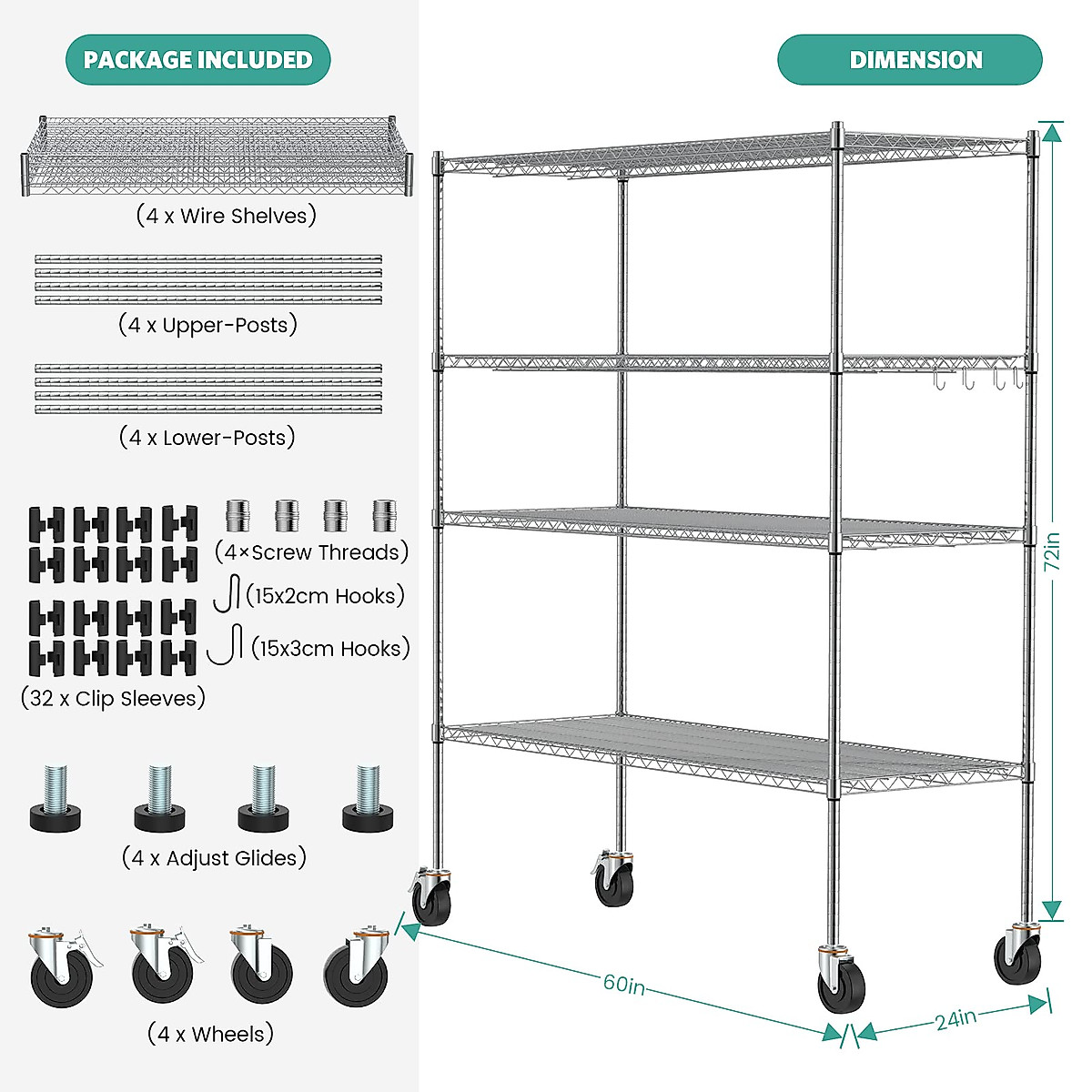 PACKAGE INCLUDED

(4 x Wire Shelves)

(4 x Upper-Posts)

(4 x Lower-Posts)

(4×Screw Threads)

(15x2cm Hooks)

(15x3cm Hooks)

(32 x Clip Sleeves)

(4 x Adjust Glides)

(4 x Wheels)

DIMENSION

72in

60in

24in