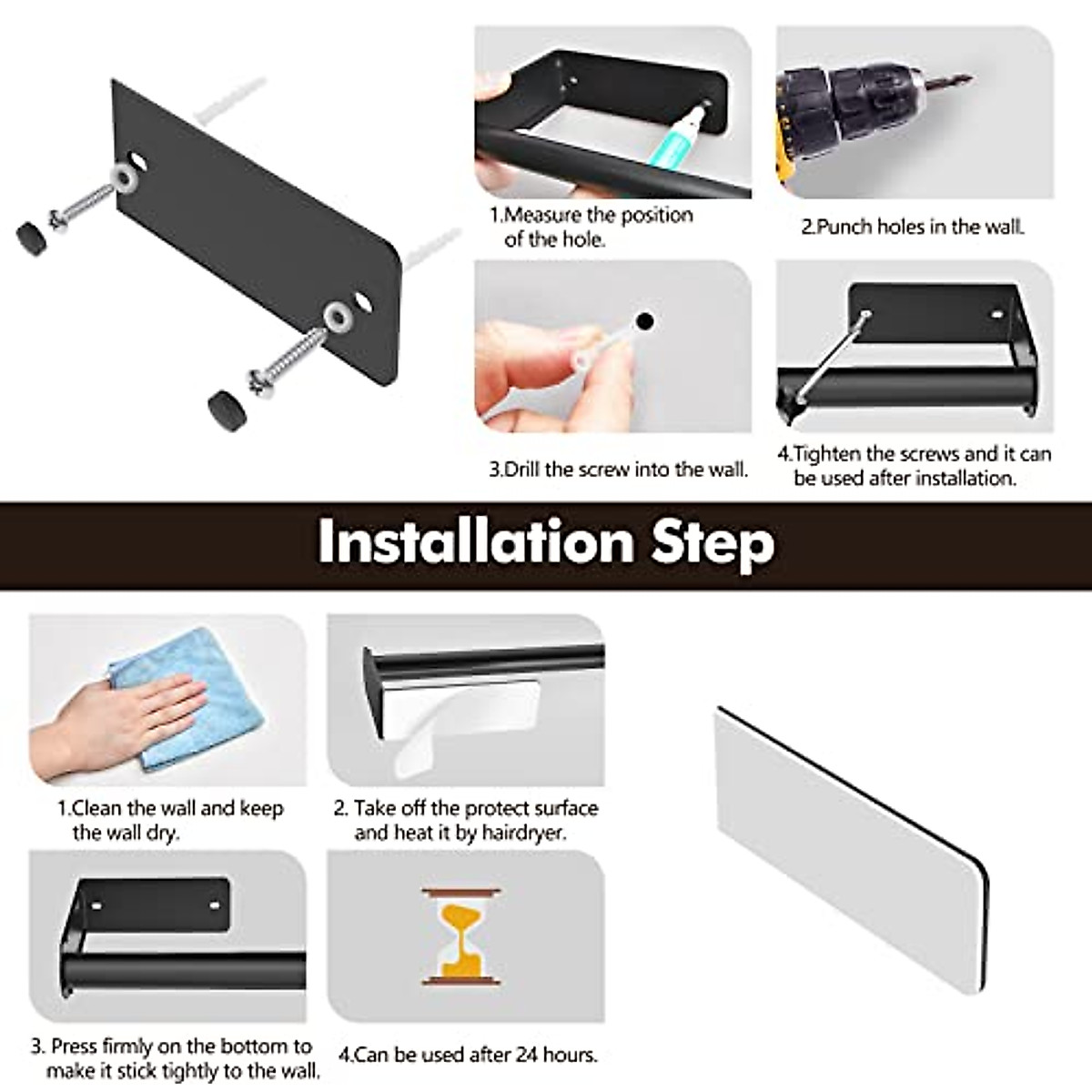 1.Measure the position of the hole.

2.Punch holes in the wall.

3.Drill the screw into the wall.

4.Tighten the screws and it can be used after installation.

Installation Step

1.Clean the wall and keep the wall dry.

2. Take off the protect surface and heat it by hairdryer.

3. Press firmly on the bottom to make it stick tightly to the wall.

4.Can be used after 24 hours.