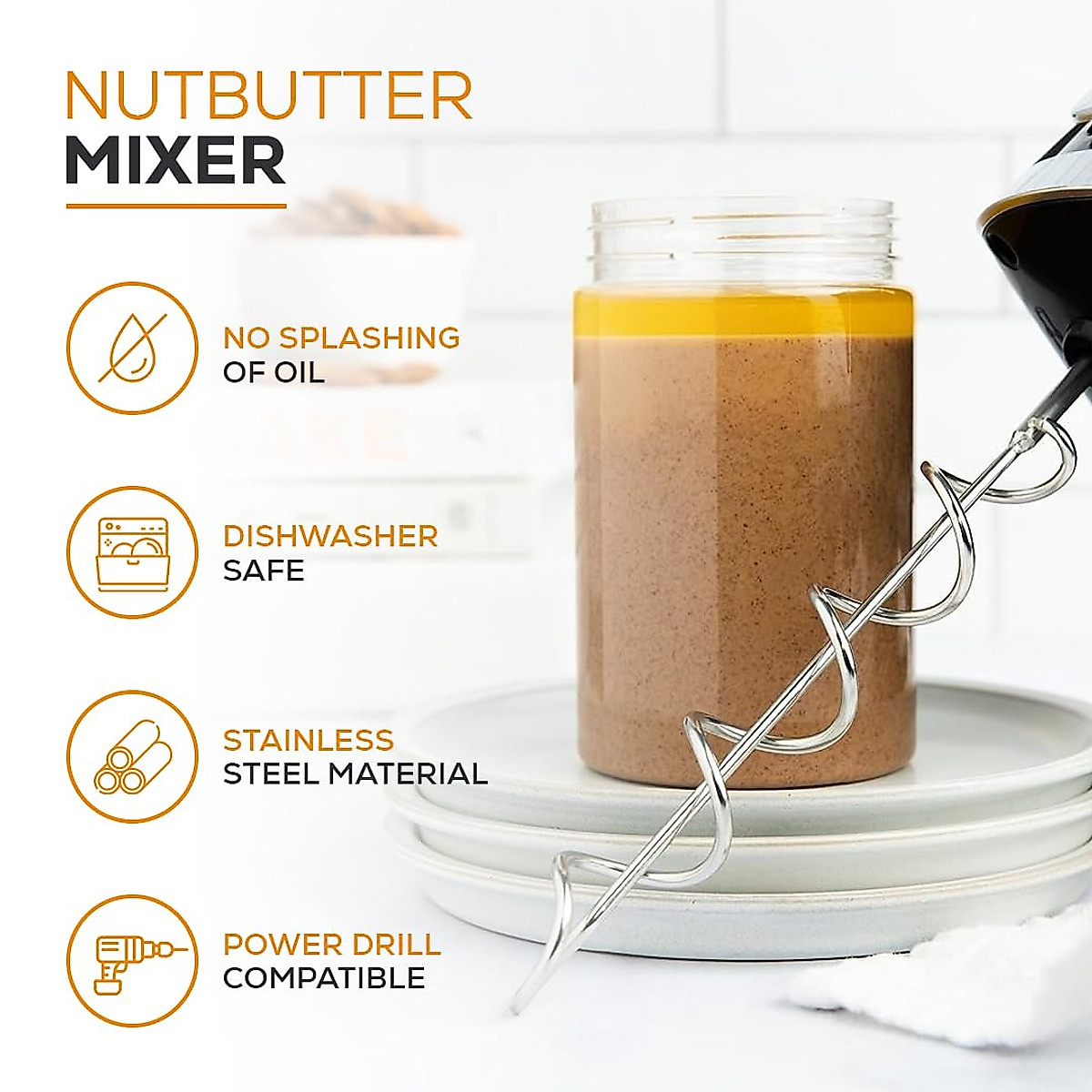 NUTBUTTER
MIXER

NO SPLASHING
OF OIL

DISHWASHER
SAFE

STAINLESS
STEEL MATERIAL

POWER DRILL
COMPATIBLE