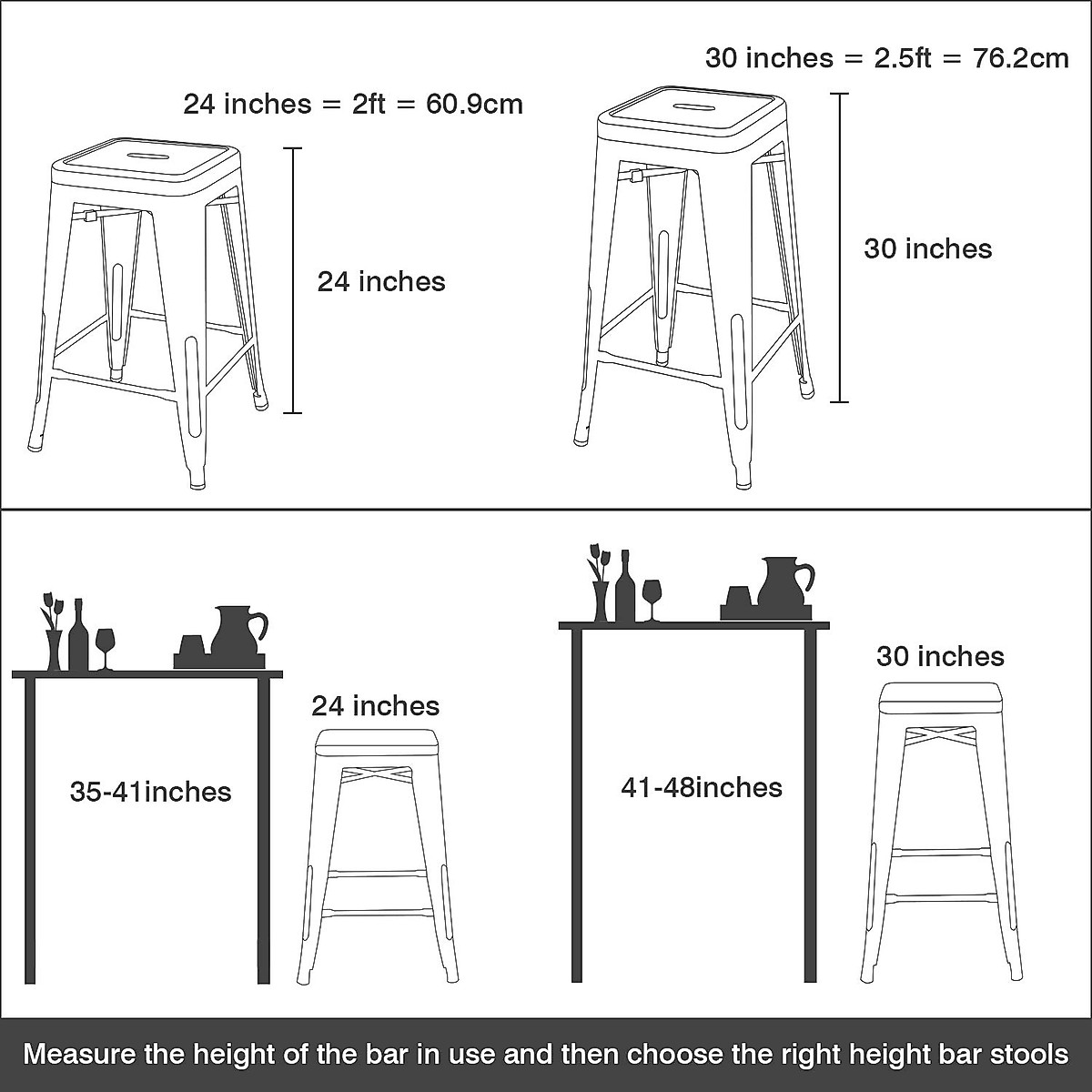 24 inches = 2ft = 60.9cm

24 inches

30 inches = 2.5ft = 76.2cm

30 inches

35-41inches

24 inches

41-48inches

30 inches

Measure the height of the bar in use and then choose the right height bar stools