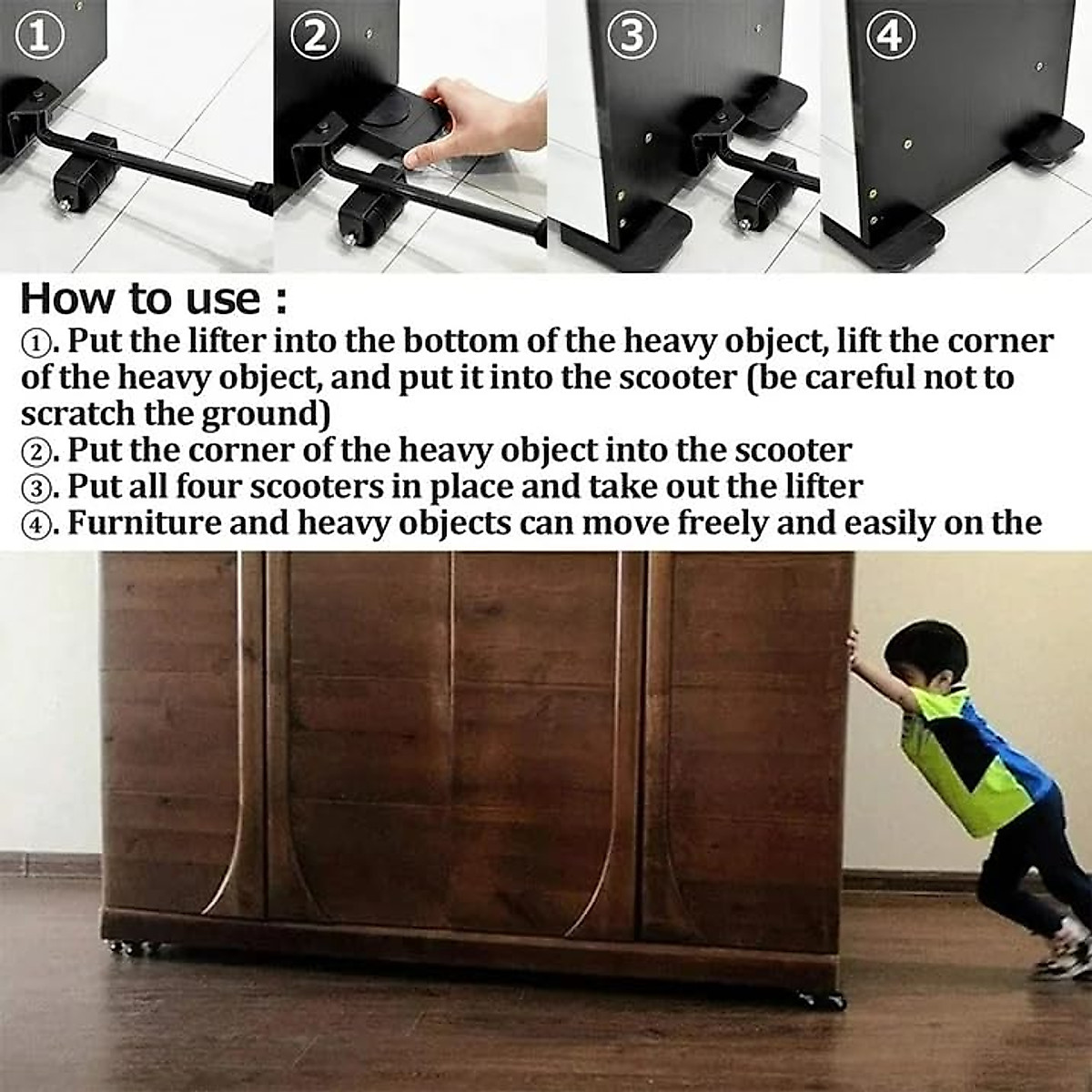 ①

②

③

④

How to use :

①. Put the lifter into the bottom of the heavy object, lift the corner of the heavy object, and put it into the scooter (be careful not to scratch the ground)

②. Put the corner of the heavy object into the scooter

③. Put all four scooters in place and take out the lifter

④. Furniture and heavy objects can move freely and easily on the