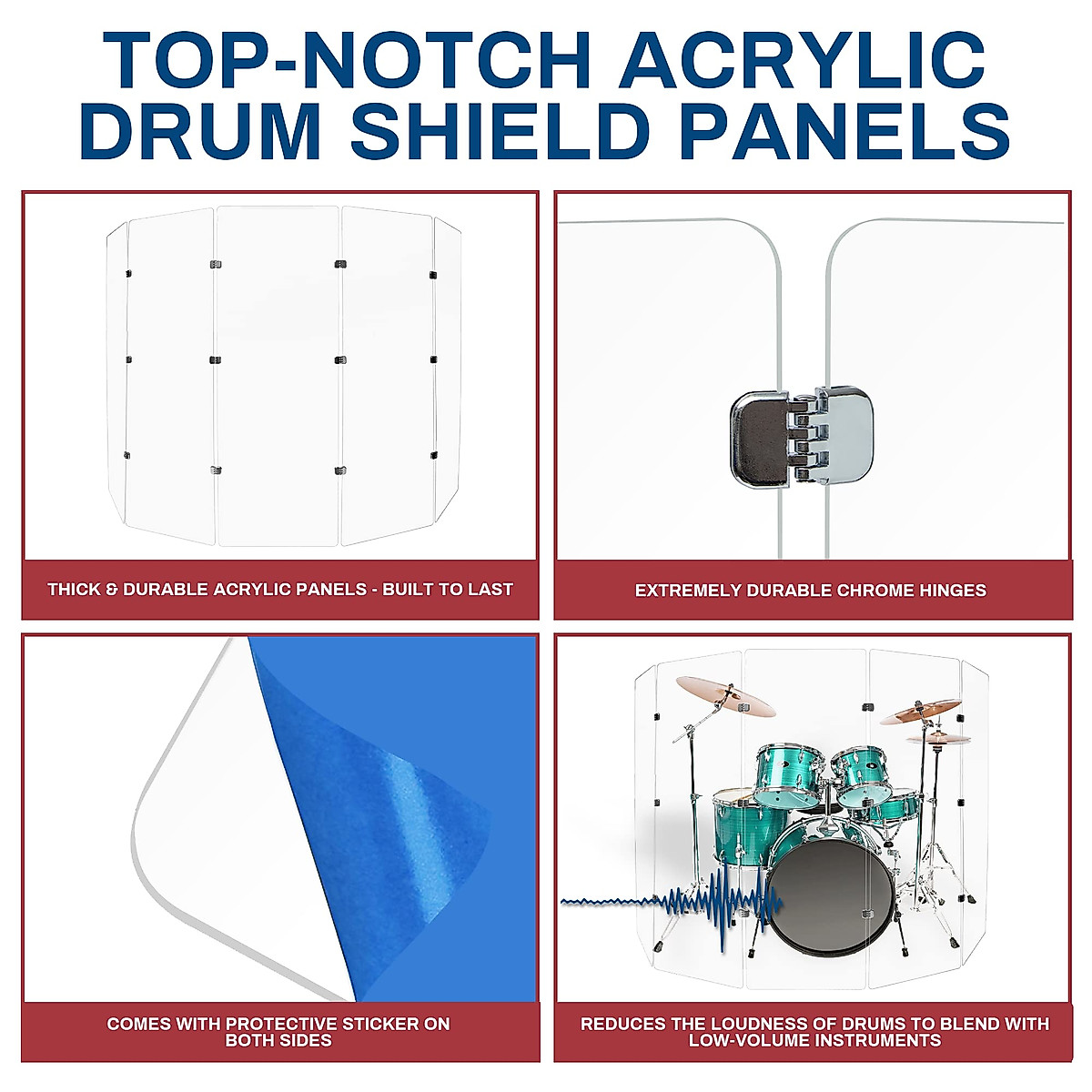 TOP-NOTCH ACRYLIC DRUM SHIELD PANELS

THICK & DURABLE ACRYLIC PANELS - BUILT TO LAST

EXTREMELY DURABLE CHROME HINGES

COMES WITH PROTECTIVE STICKER ON BOTH SIDES

REDUCES THE LOUDNESS OF DRUMS TO BLEND WITH LOW-VOLUME INSTRUMENTS