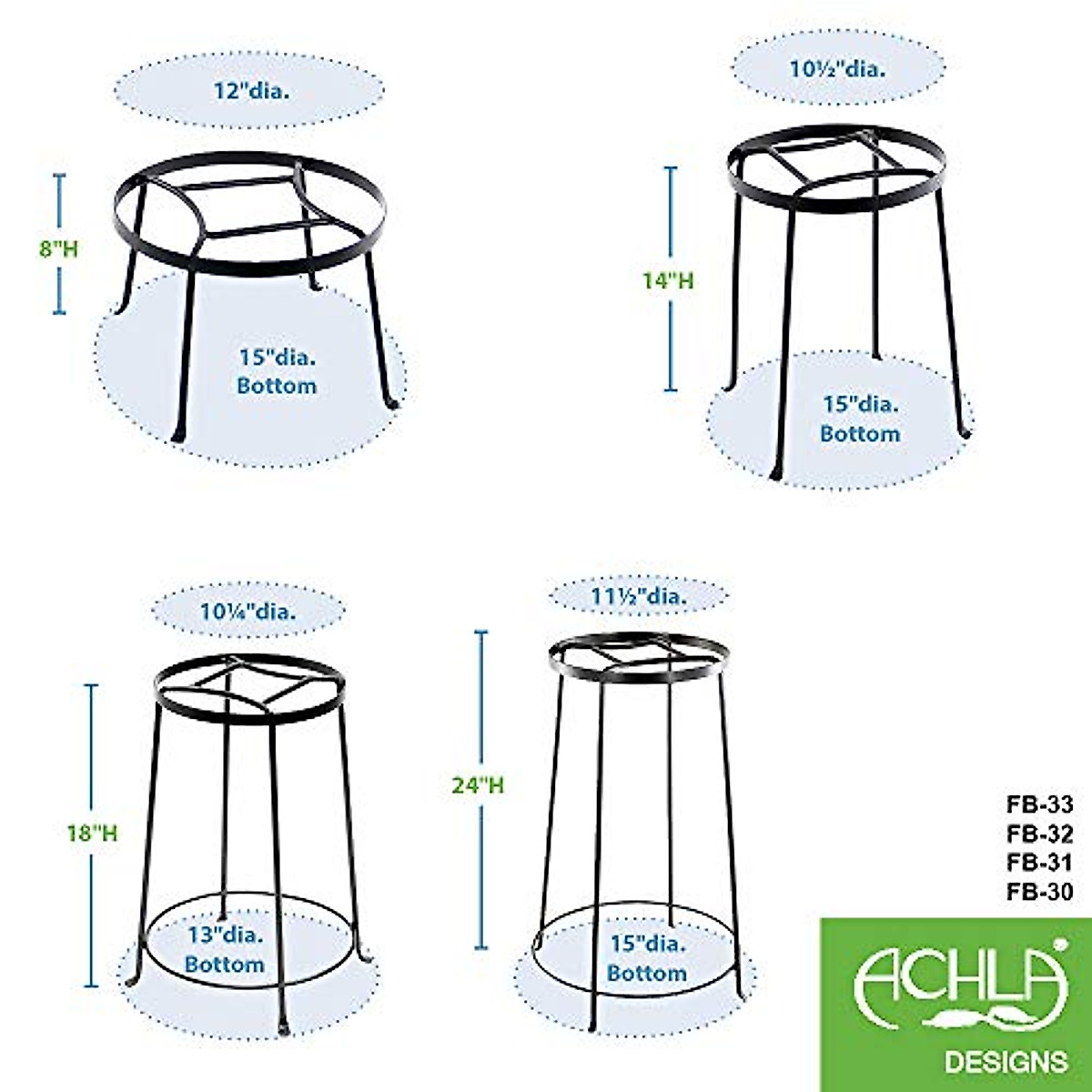 12"dia.

8"H

15"dia.
Bottom

10½"dia.

14"H

15"dia.
Bottom

10¼"dia.

18"H

13"dia.
Bottom

11½"dia.

24"H

15"dia.
Bottom

FB-33
FB-32
FB-31
FB-30

ACHLA®
DESIGNS