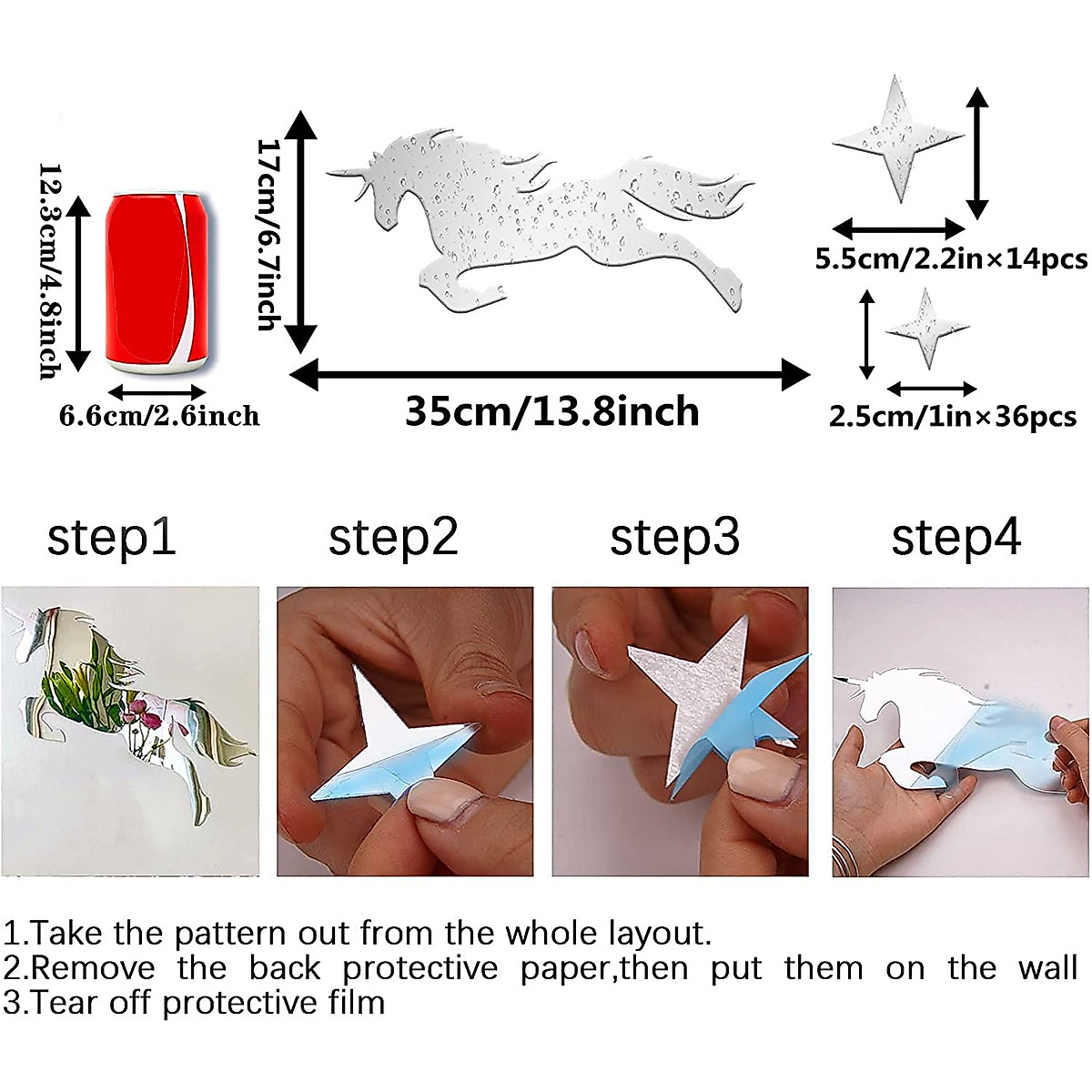 12.3cm/4.8inch

6.6cm/2.6inch

17cm/6.7inch

35cm/13.8inch

5.5cm/2.2in×14pcs

2.5cm/1in×36pcs

step1

step2

step3

step4

1.Take the pattern out from the whole layout.
2.Remove the back protective paper,then put them on the wall
3.Tear off protective film