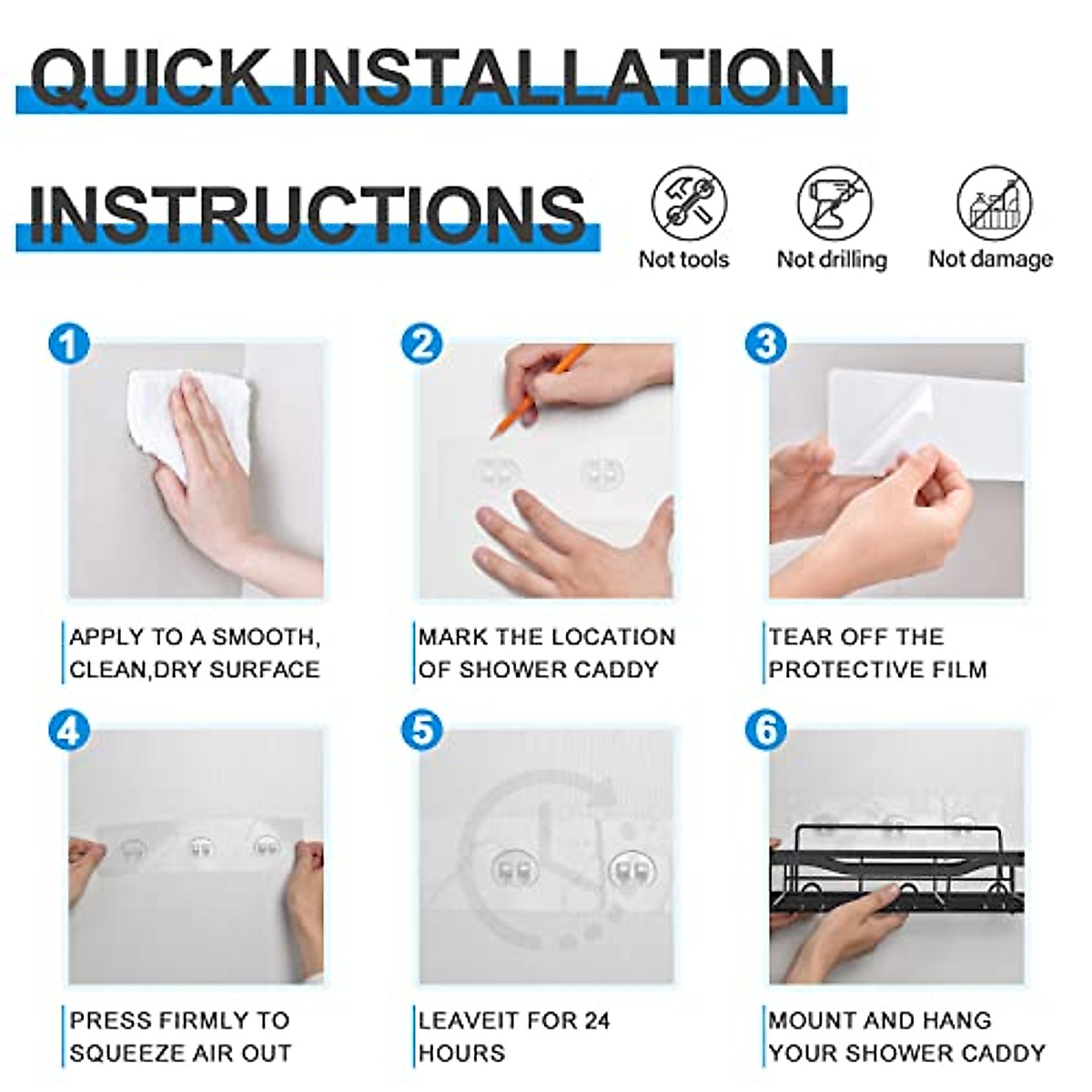 QUICK INSTALLATION

INSTRUCTIONS

Not tools

Not drilling

Not damage

1

APPLY TO A SMOOTH, CLEAN,DRY SURFACE

2

MARK THE LOCATION OF SHOWER CADDY

3

TEAR OFF THE PROTECTIVE FILM

4

PRESS FIRMLY TO SQUEEZE AIR OUT

5

LEAVEIT FOR 24 HOURS

6

MOUNT AND HANG YOUR SHOWER CADDY