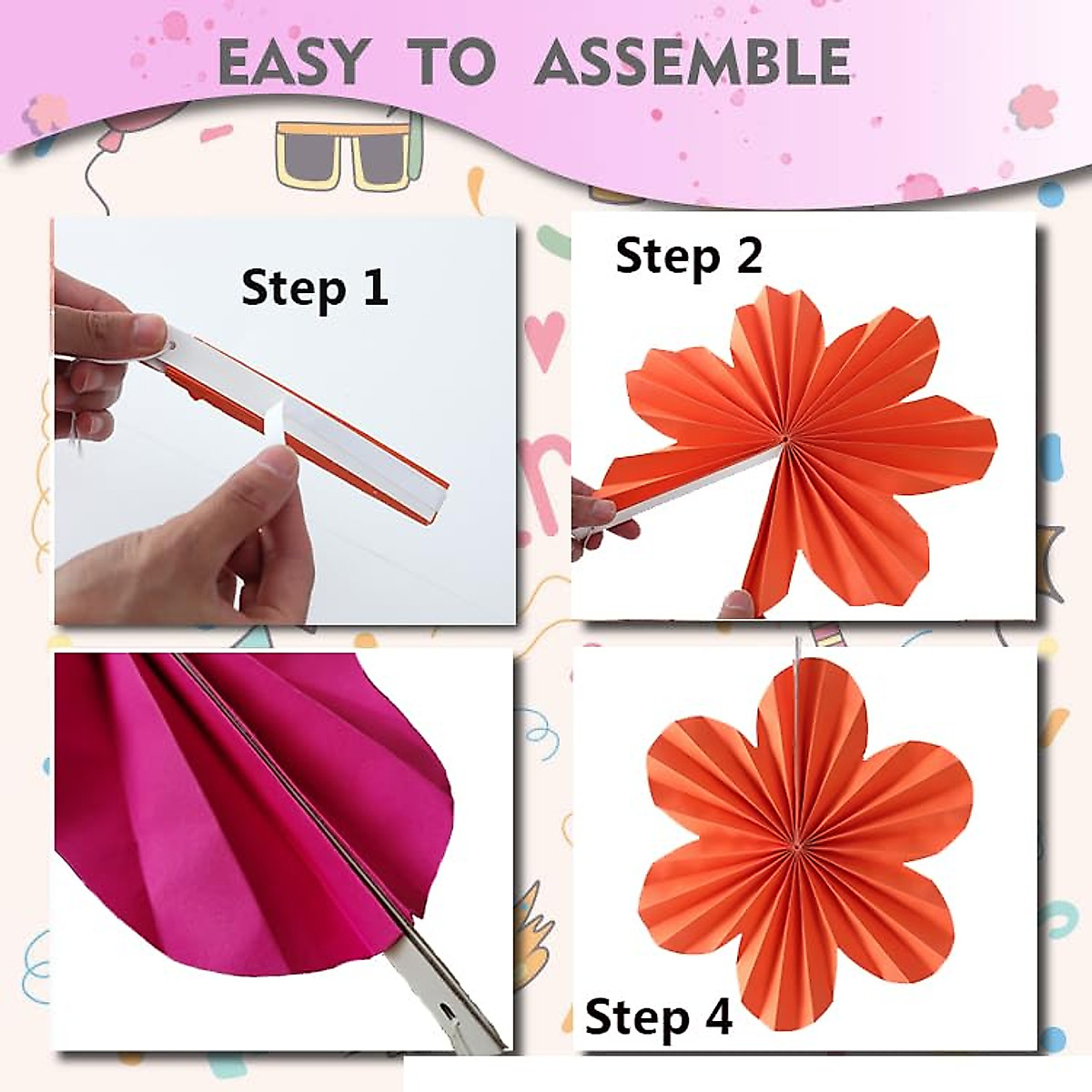 EASY TO ASSEMBLE

Step 1

Step 2

Step 4