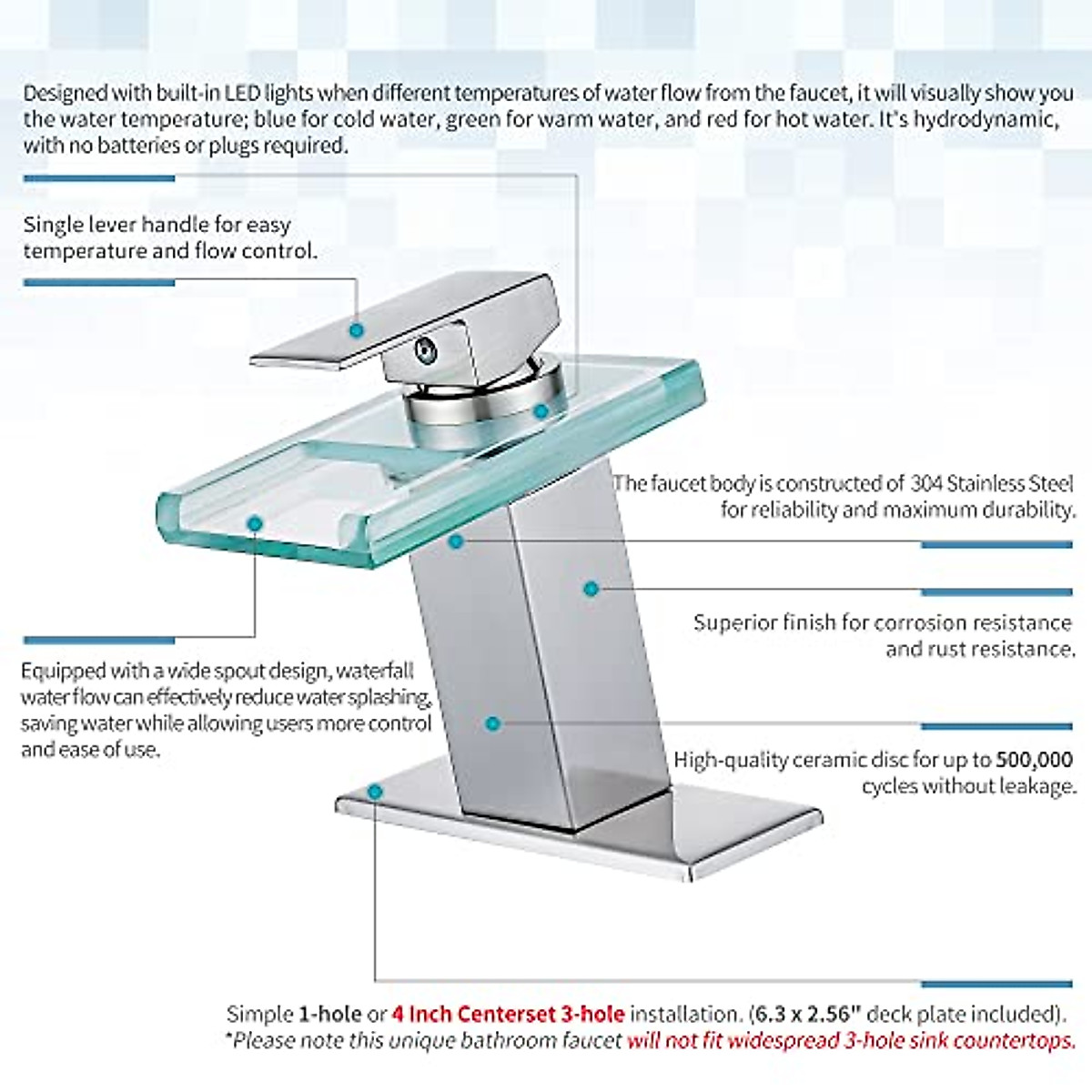 Designed with built-in LED lights when different temperatures of water flow from the faucet, it will visually show you the water temperature; blue for cold water, green for warm water, and red for hot water. It's hydrodynamic, with no batteries or plugs required.

Single lever handle for easy temperature and flow control.

The faucet body is constructed of 304 Stainless Steel for reliability and maximum durability.

Superior finish for corrosion resistance and rust resistance.

Equipped with a wide spout design, waterfall water flow can effectively reduce water splashing, saving water while allowing users more control and ease of use.

High-quality ceramic disc for up to 500,000 cycles without leakage.

Simple 1-hole or 4 Inch Centerset 3-hole installation. (6.3 x 2.56" deck plate included).
*Please note this unique bathroom faucet will not fit widespread 3-hole sink countertops.