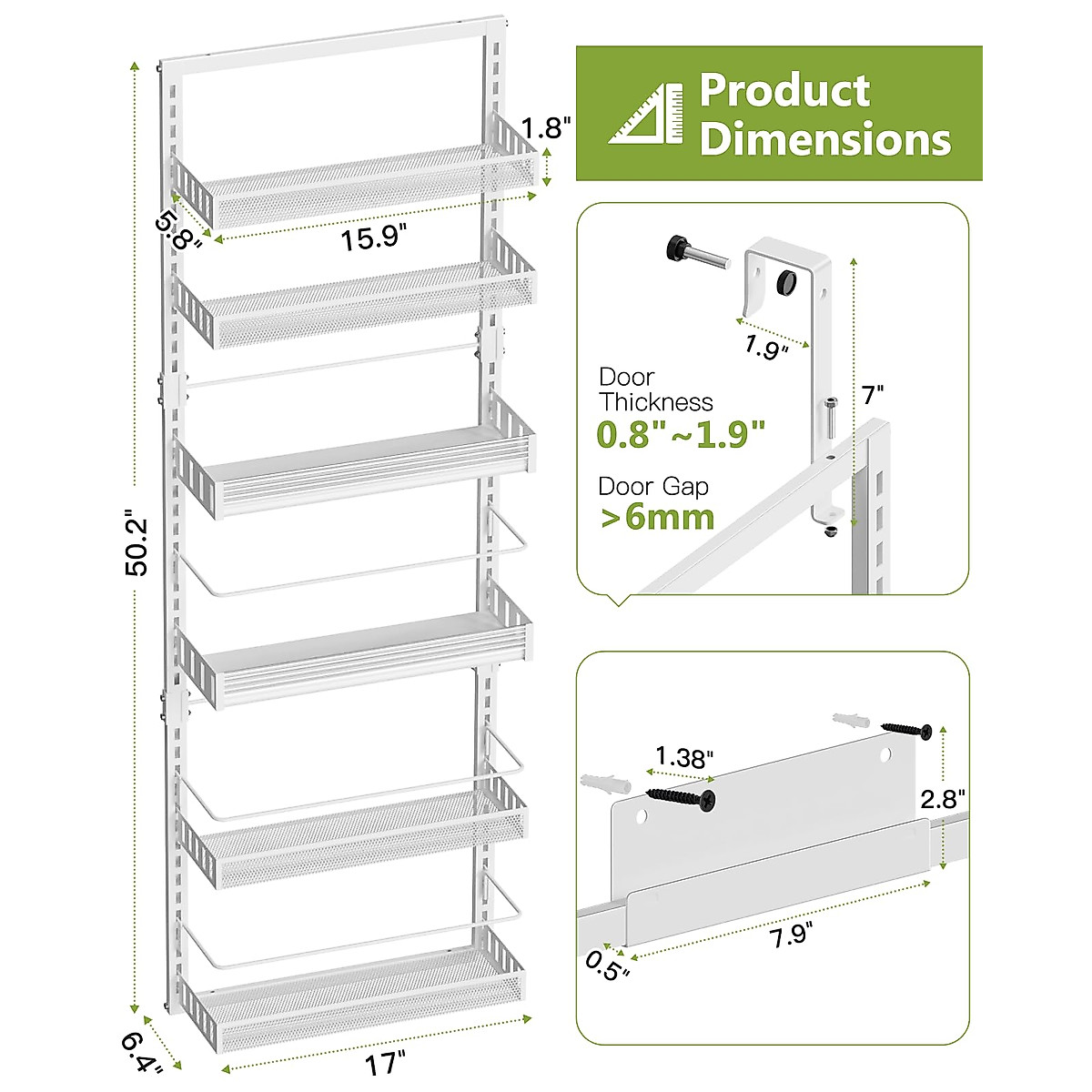 Product Dimensions

1.8"
5.8"
15.9"
50.2"
6.4"
17"

1.9"
7"
Door Thickness
0.8"~1.9"
Door Gap
>6mm

1.38"
2.8"
7.9"
0.5"