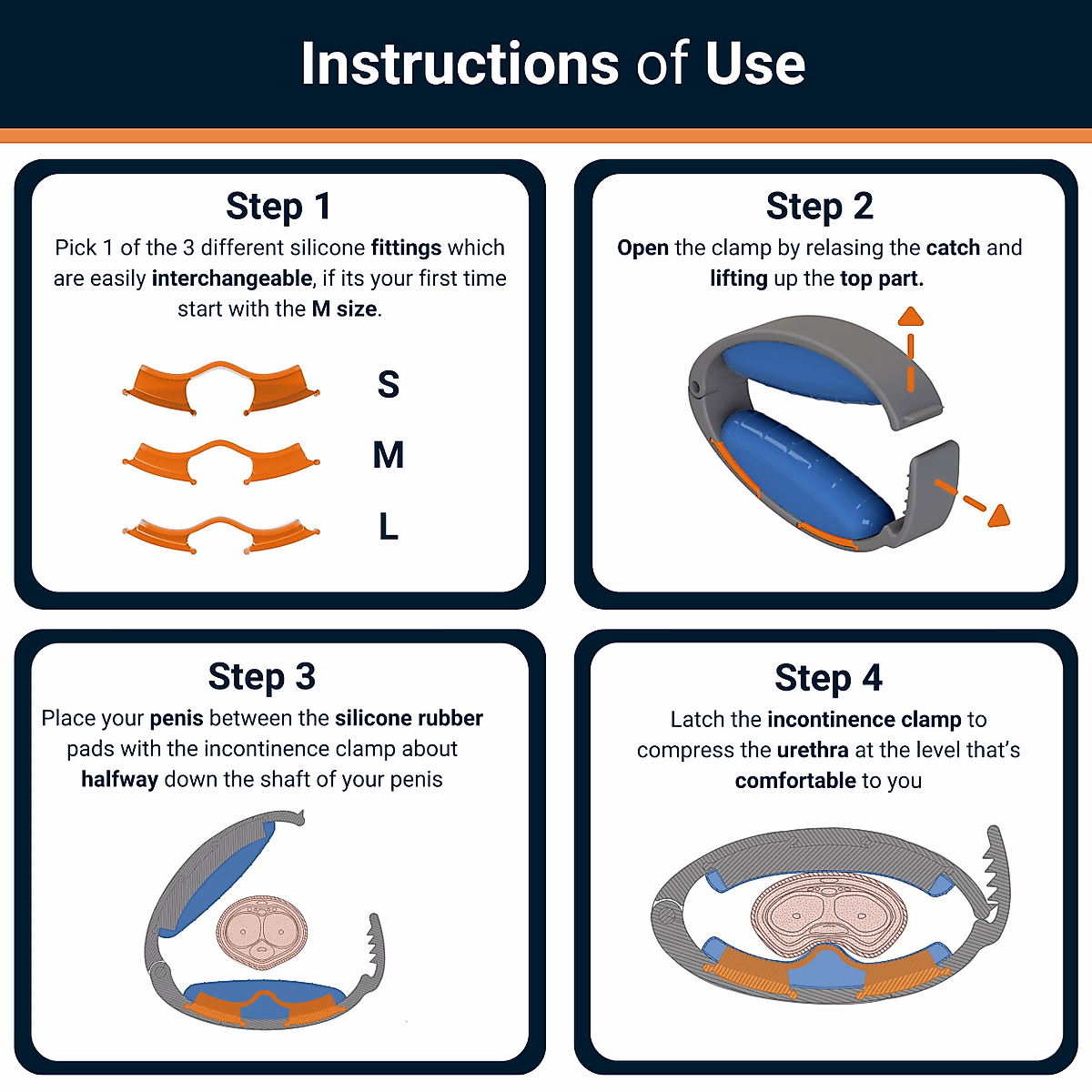 Instructions of Use

Step 1

Pick 1 of the 3 different silicone fittings which are easily interchangeable, if its your first time start with the M size.

S

M

L

Step 2

Open the clamp by relasing the catch and lifting up the top part.

Step 3

Place your penis between the silicone rubber pads with the incontinence clamp about halfway down the shaft of your penis

Step 4

Latch the incontinence clamp to compress the urethra at the level that's comfortable to you