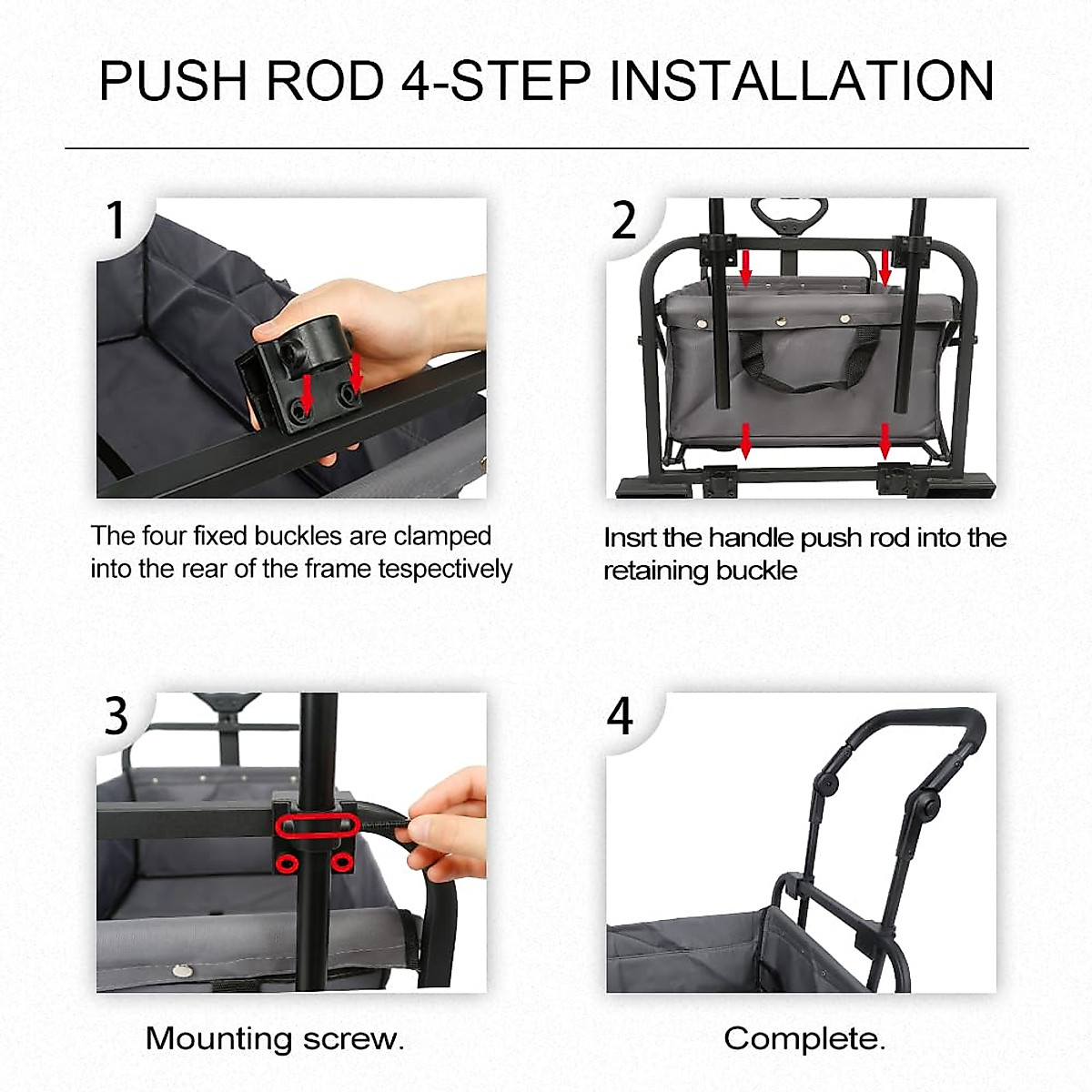 PUSH ROD 4-STEP INSTALLATION

1

The four fixed buckles are clamped into the rear of the frame tespectively

2

Insrt the handle push rod into the retaining buckle

3

Mounting screw.

4

Complete.