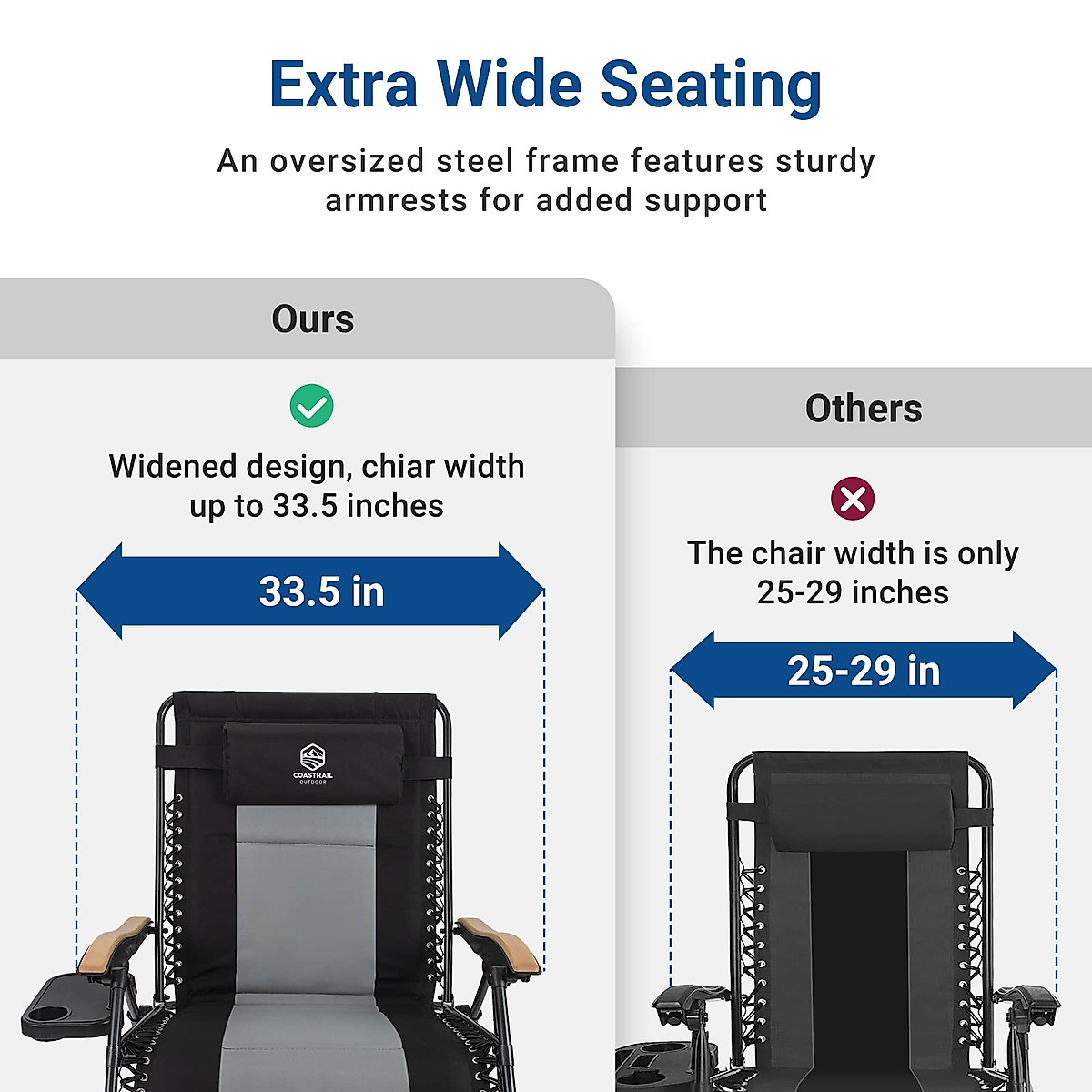 Extra Wide Seating

An oversized steel frame features sturdy armrests for added support

Ours

Widened design, chiar width up to 33.5 inches

33.5 in

COASTRAIL OUTDOOR

Others

The chair width is only 25-29 inches

25-29 in