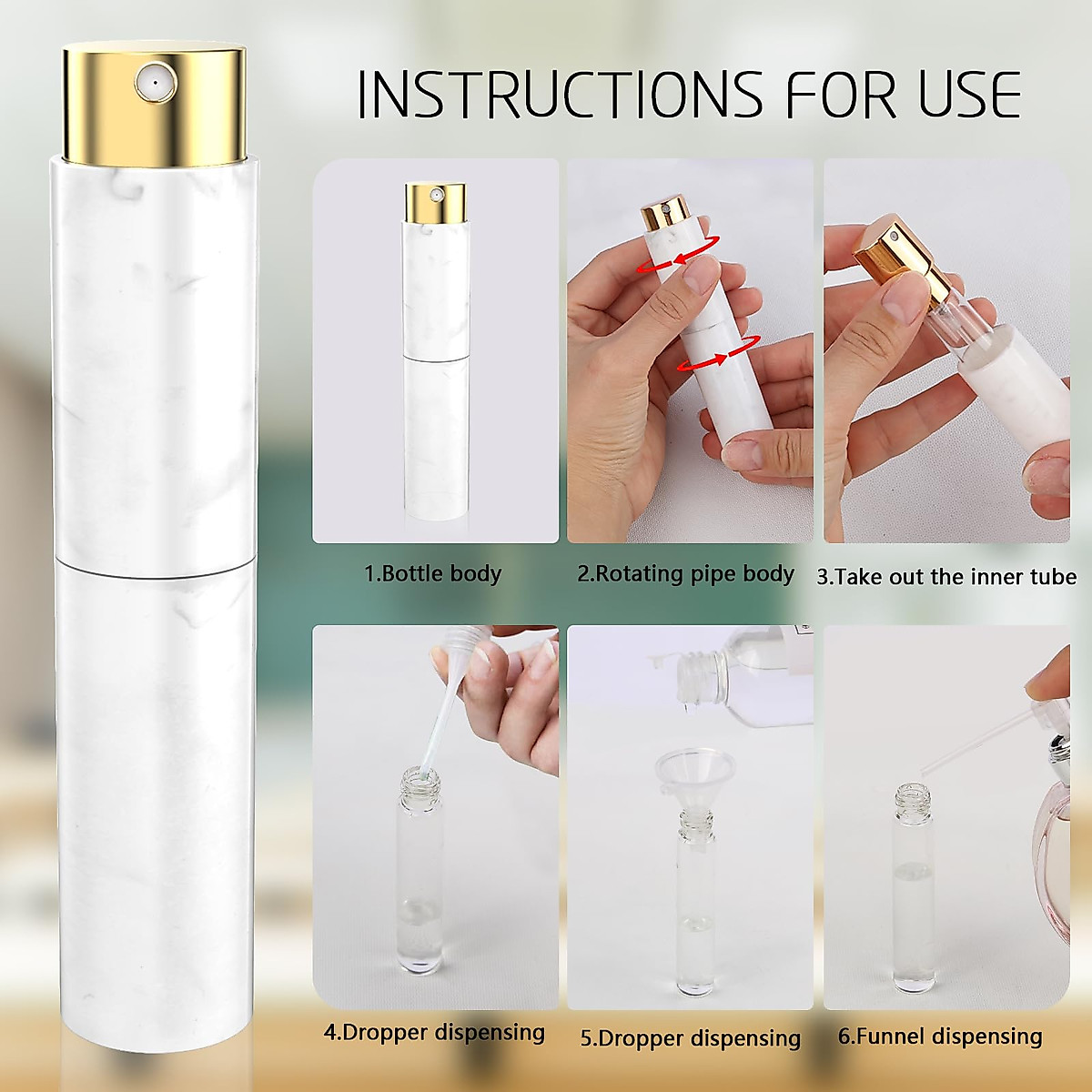 INSTRUCTIONS FOR USE

1.Bottle body

2.Rotating pipe body

3.Take out the inner tube

4.Dropper dispensing

5.Dropper dispensing

6.Funnel dispensing