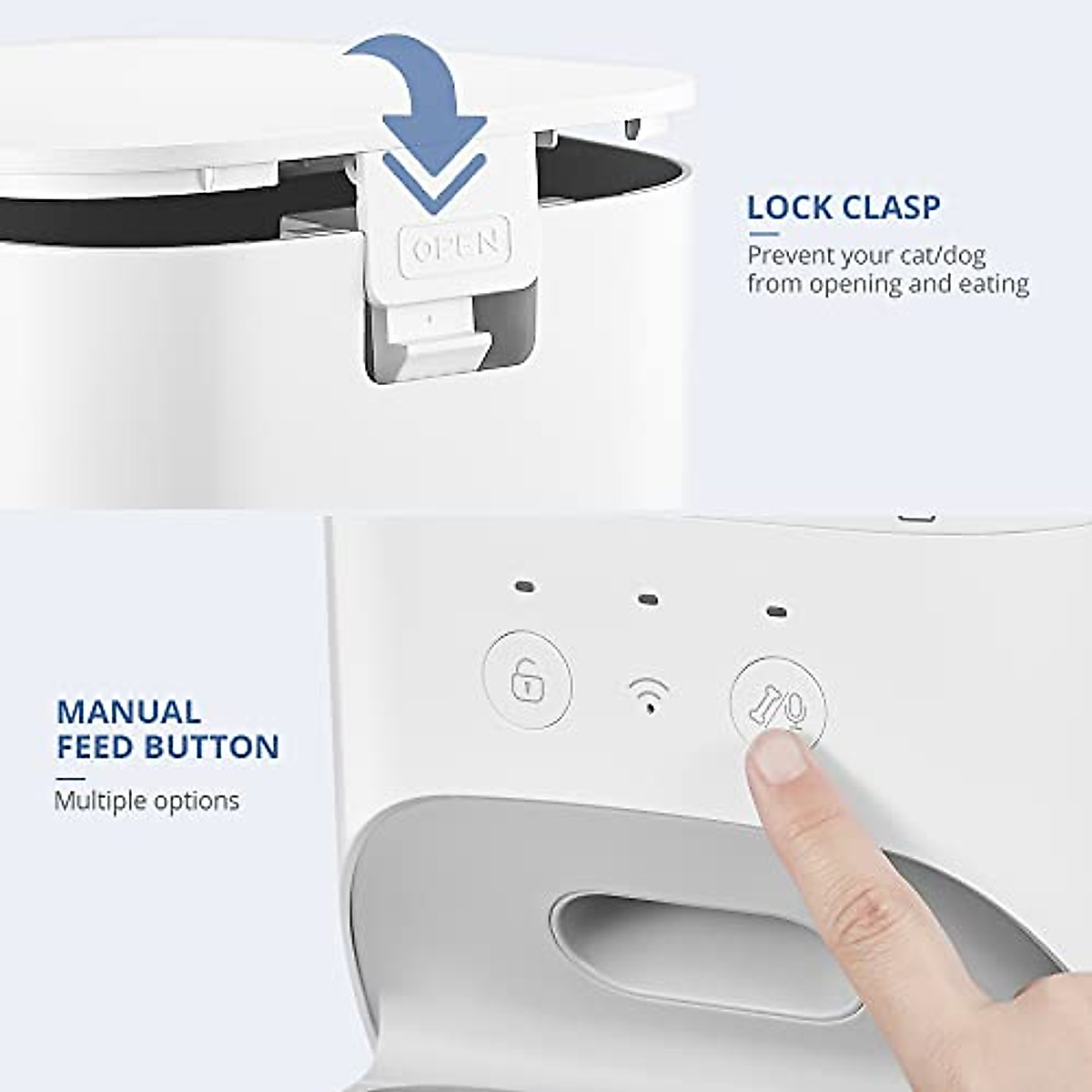 OPEN

LOCK CLASP

Prevent your cat/dog from opening and eating

MANUAL FEED BUTTON

Multiple options