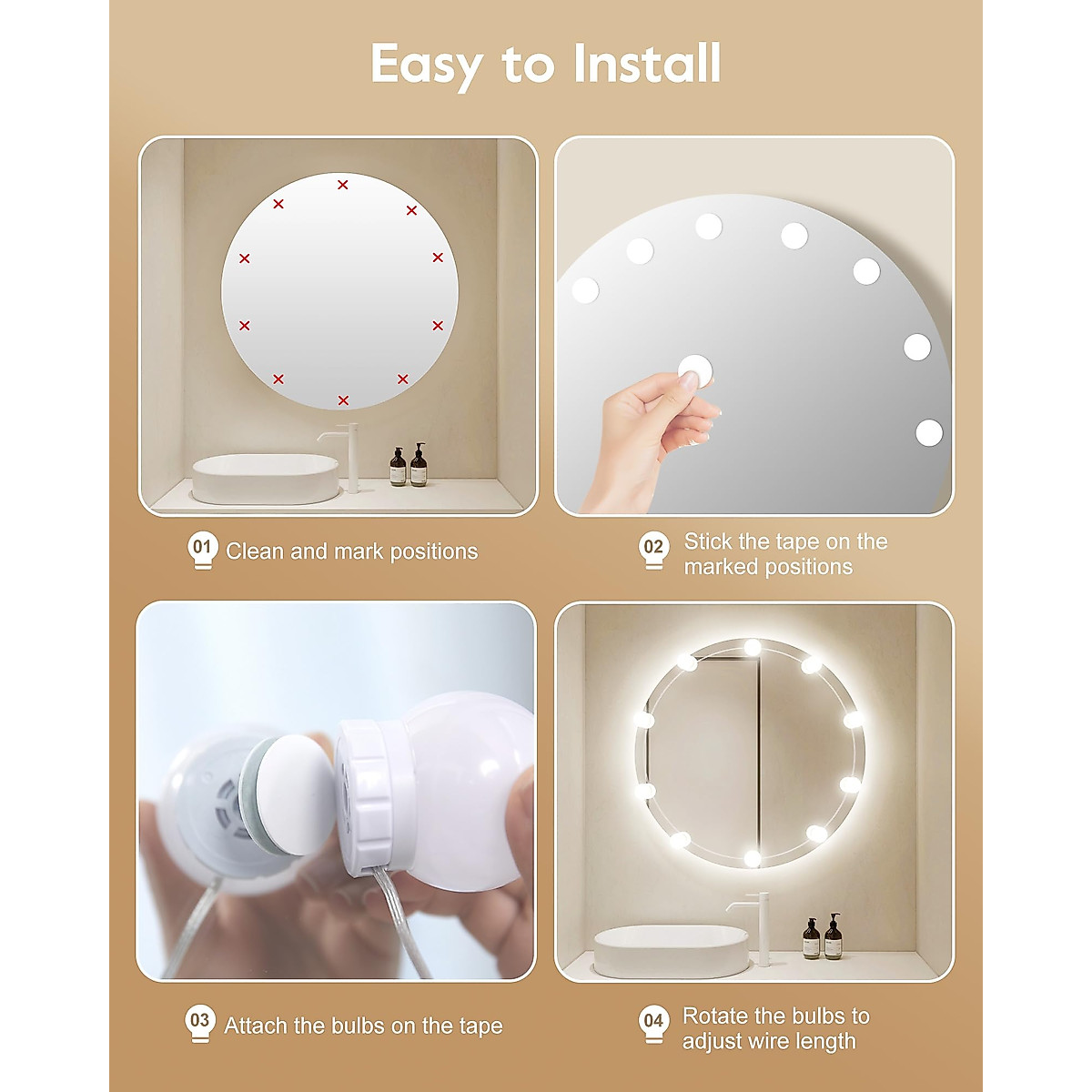 Easy to Install

01 Clean and mark positions

02 Stick the tape on the marked positions

03 Attach the bulbs on the tape

04 Rotate the bulbs to adjust wire length