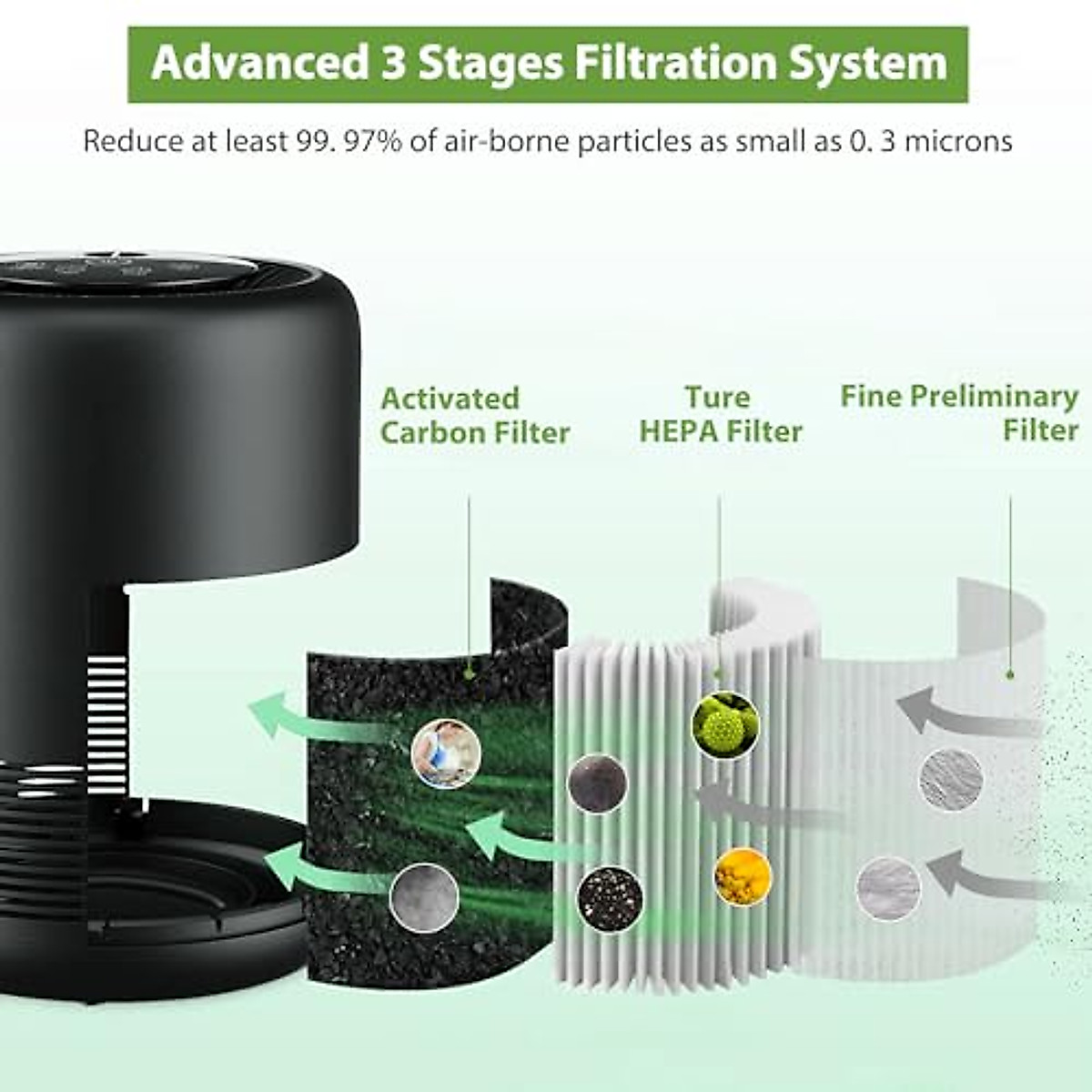 Advanced 3 Stages Filtration System

Reduce at least 99. 97% of air-borne particles as small as 0. 3 microns

Activated Carbon Filter

Ture HEPA Filter

Fine Preliminary Filter