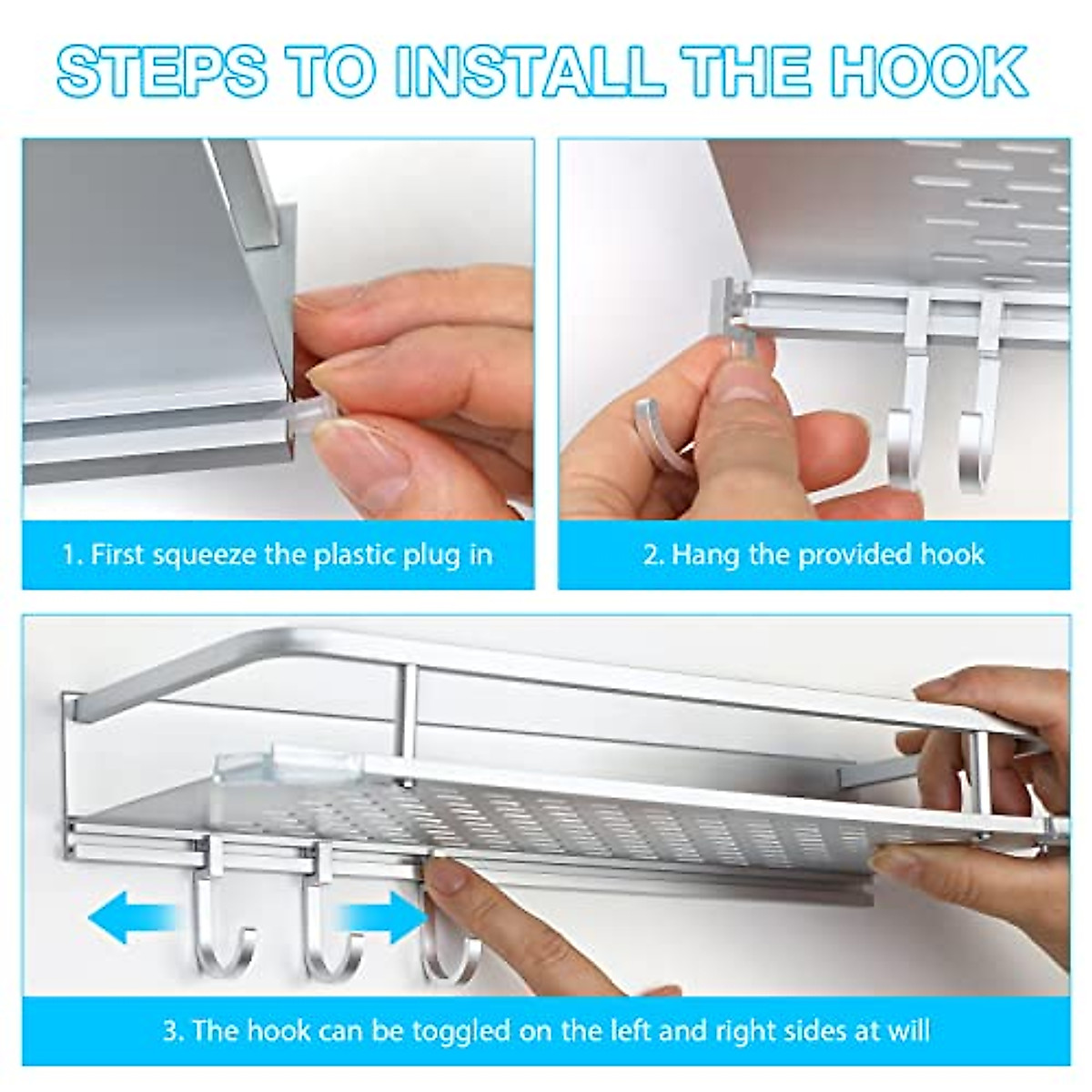 STEPS TO INSTALL THE HOOK

1. First squeeze the plastic plug in

2. Hang the provided hook

3. The hook can be toggled on the left and right sides at will