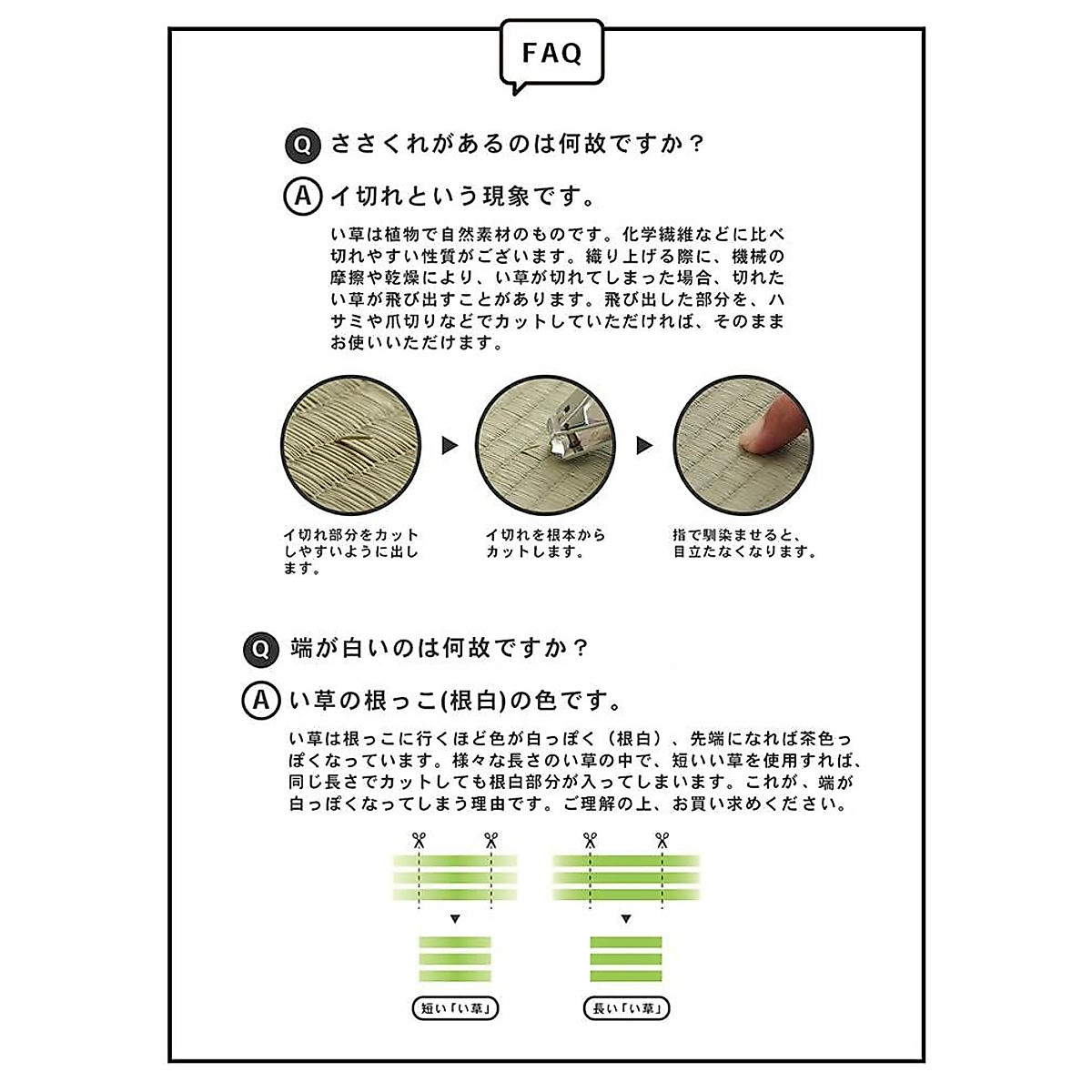 FAQ

Q ささくれがあるのは何故ですか？

A イ切れという現象です。

い草は植物で自然素材のものです。化学繊維などに比べ切れやすい性質がございます。織り上げる際に、機械の摩擦や乾燥により、い草が切れてしまった場合、切れたい草が飛び出すことがあります。飛び出した部分を、ハサミや爪切りなどでカットしていただければ、そのままお使いいただけます。

イ切れ部分をカットしやすいように出します。

イ切れを根本からカットします。

指で馴染ませると、目立たなくなります。

Q 端が白いのは何故ですか？

A い草の根っこ(根白)の色です。

い草は根っこに行くほど色が白っぽく（根白）、先端になれば茶色っぽくなっています。様々な長さのい草の中で、短いい草を使用すれば、同じ長さでカットしても根白部分が入ってしまいます。これが、端が白っぽくなってしまう理由です。ご理解の上、お買い求めください。

短い「い草」

長い「い草」