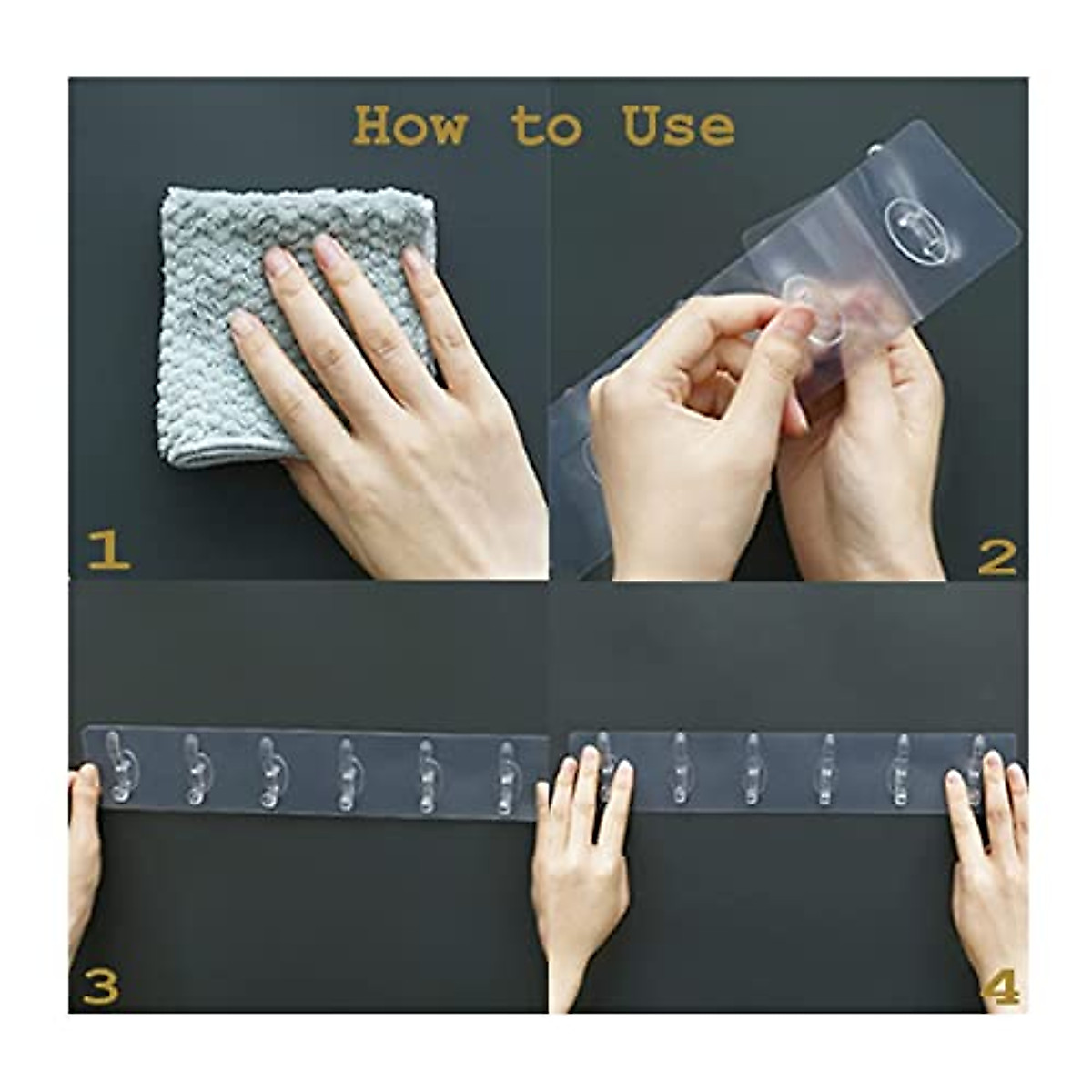 How to Use

1

2

3

4