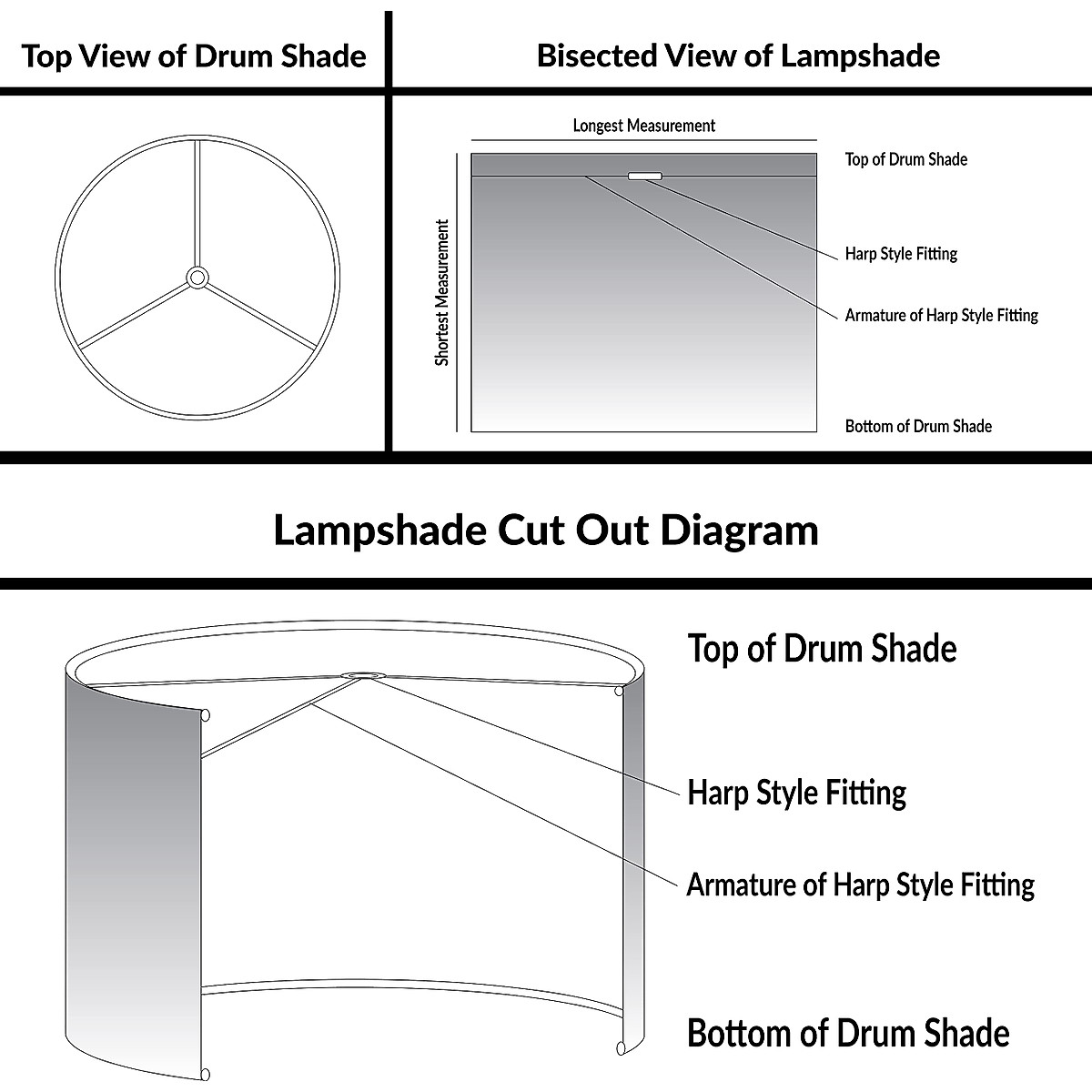 Top View of Drum Shade

Bisected View of Lampshade

Longest Measurement

Shortest Measurement

Top of Drum Shade

Harp Style Fitting

Armature of Harp Style Fitting

Bottom of Drum Shade

Lampshade Cut Out Diagram

Top of Drum Shade

Harp Style Fitting

Armature of Harp Style Fitting

Bottom of Drum Shade