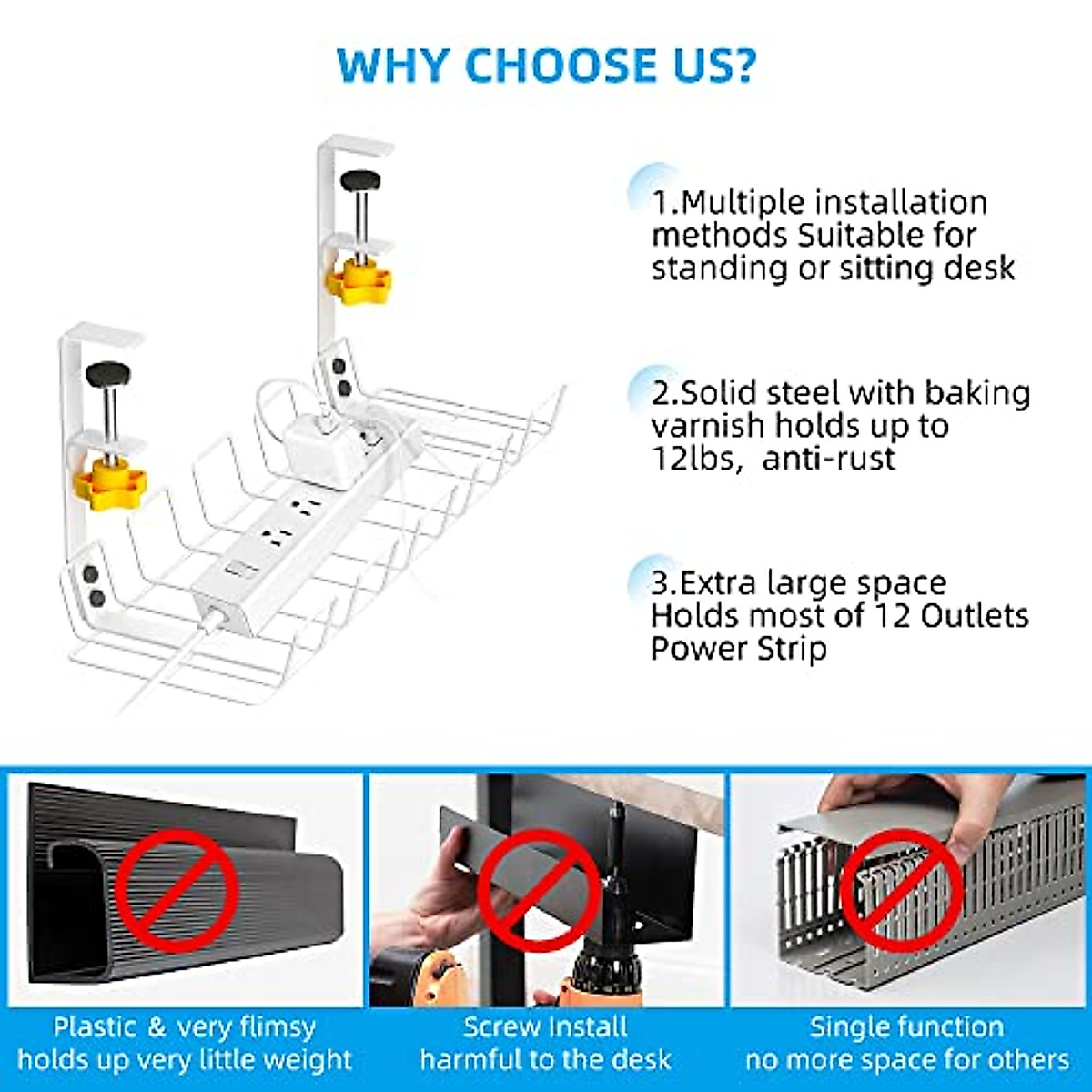 WHY CHOOSE US?

1.Multiple installation methods Suitable for standing or sitting desk

2.Solid steel with baking varnish holds up to 12lbs, anti-rust

3.Extra large space Holds most of 12 Outlets Power Strip

Plastic & very flimsy holds up very little weight

Screw Install harmful to the desk

Single function no more space for others