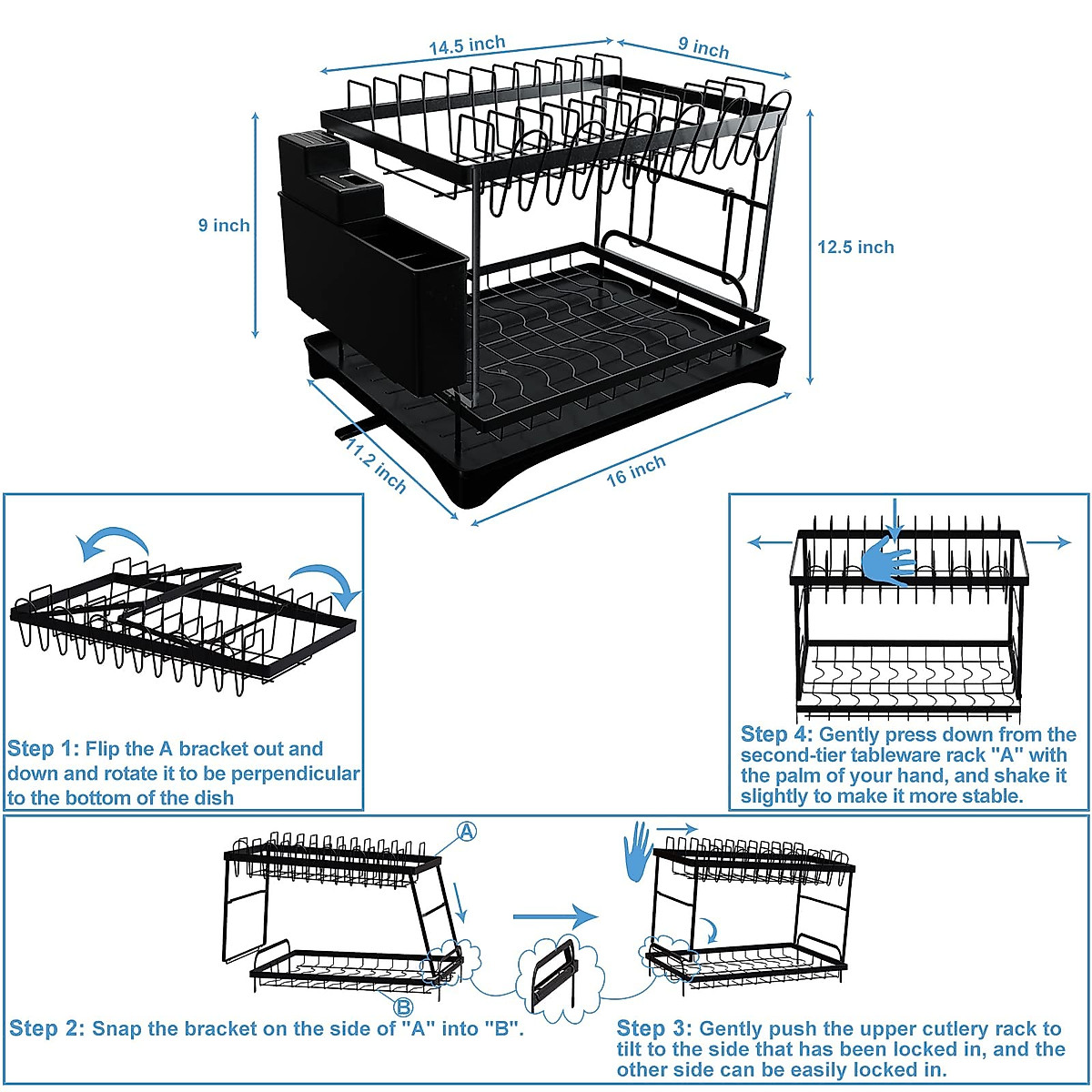 14.5 inch
9 inch
9 inch
12.5 inch
11.2 inch
16 inch

Step 1: Flip the A bracket out and down and rotate it to be perpendicular to the bottom of the dish

Step 4: Gently press down from the second-tier tableware rack "A" with the palm of your hand, and shake it slightly to make it more stable.

A
B

Step 2: Snap the bracket on the side of "A" into "B".

Step 3: Gently push the upper cutlery rack to tilt to the side that has been locked in, and the other side can be easily locked in.