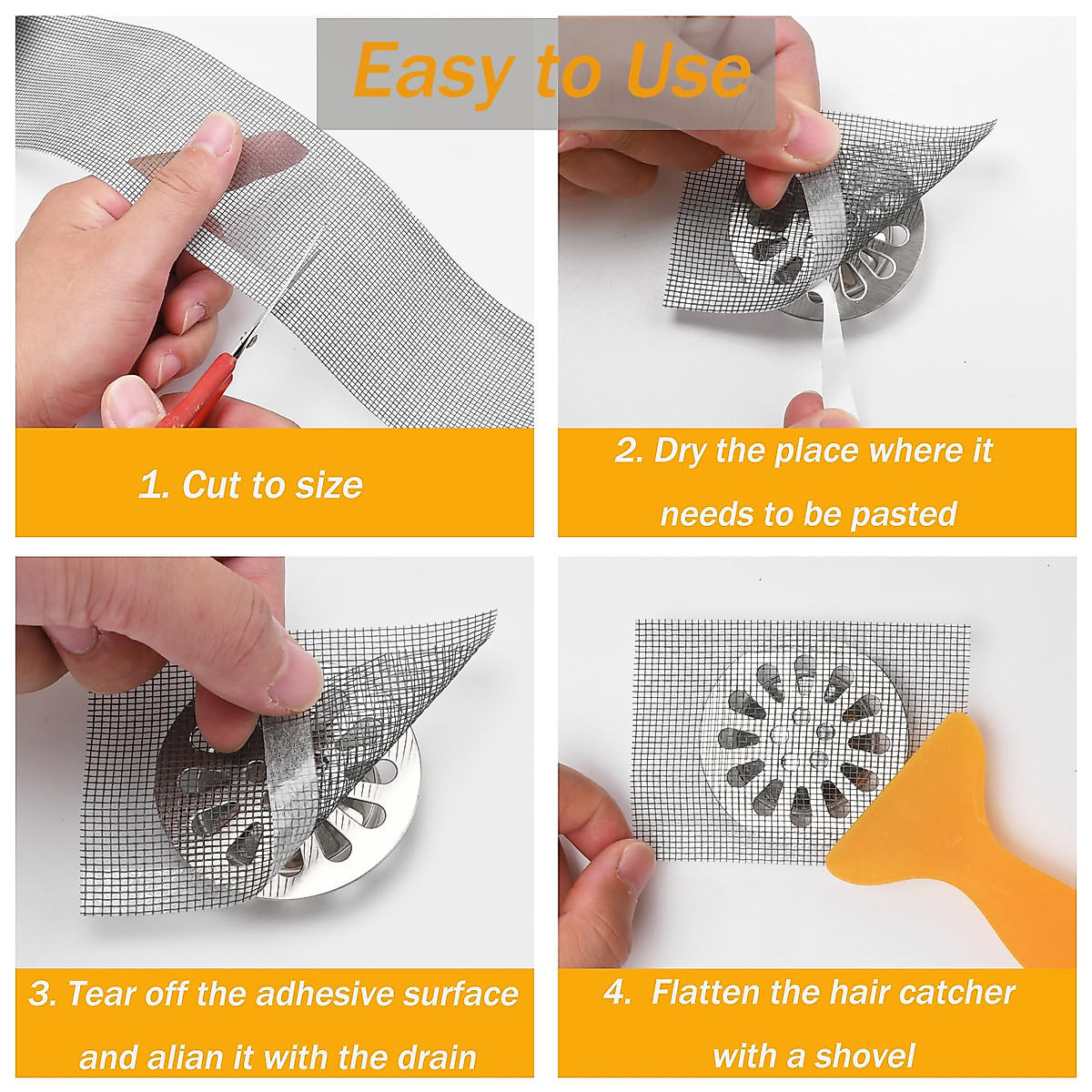 Easy to Use

1. Cut to size

2. Dry the place where it needs to be pasted

3. Tear off the adhesive surface and alian it with the drain

4. Flatten the hair catcher with a shovel