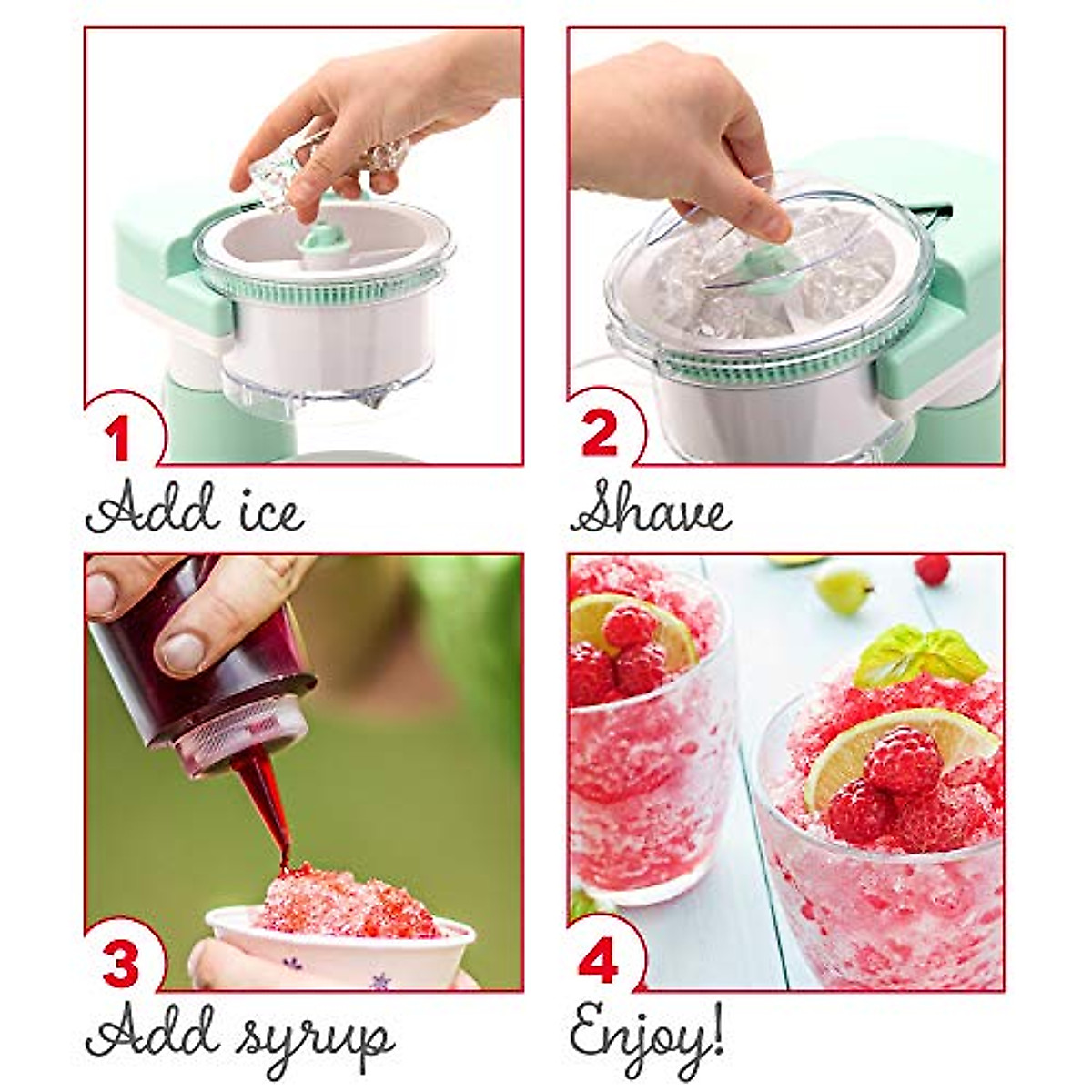 1
Add ice

2
Shave

3
Add syrup

4
Enjoy!