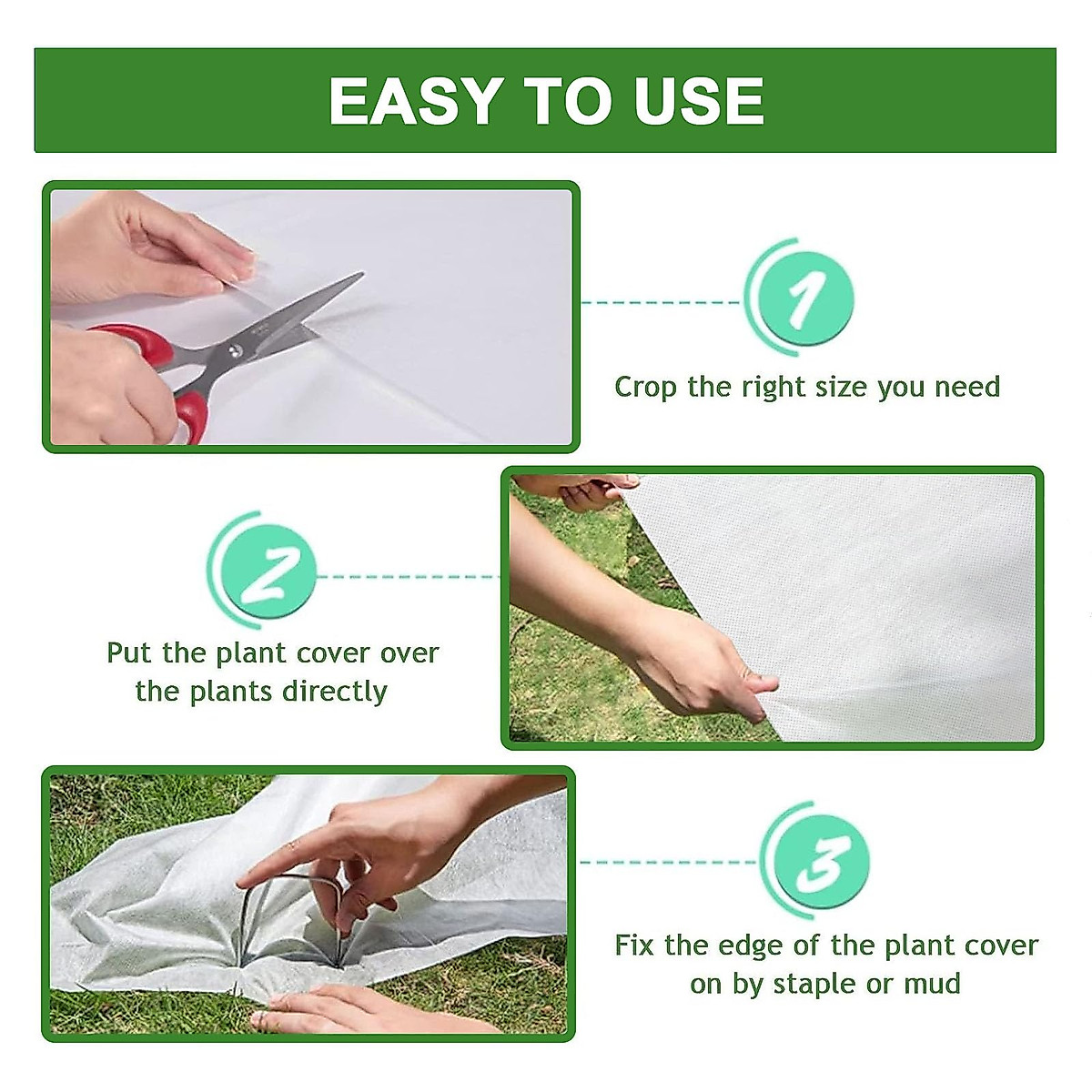 EASY TO USE

1

Crop the right size you need

2

Put the plant cover over the plants directly

3

Fix the edge of the plant cover on by staple or mud