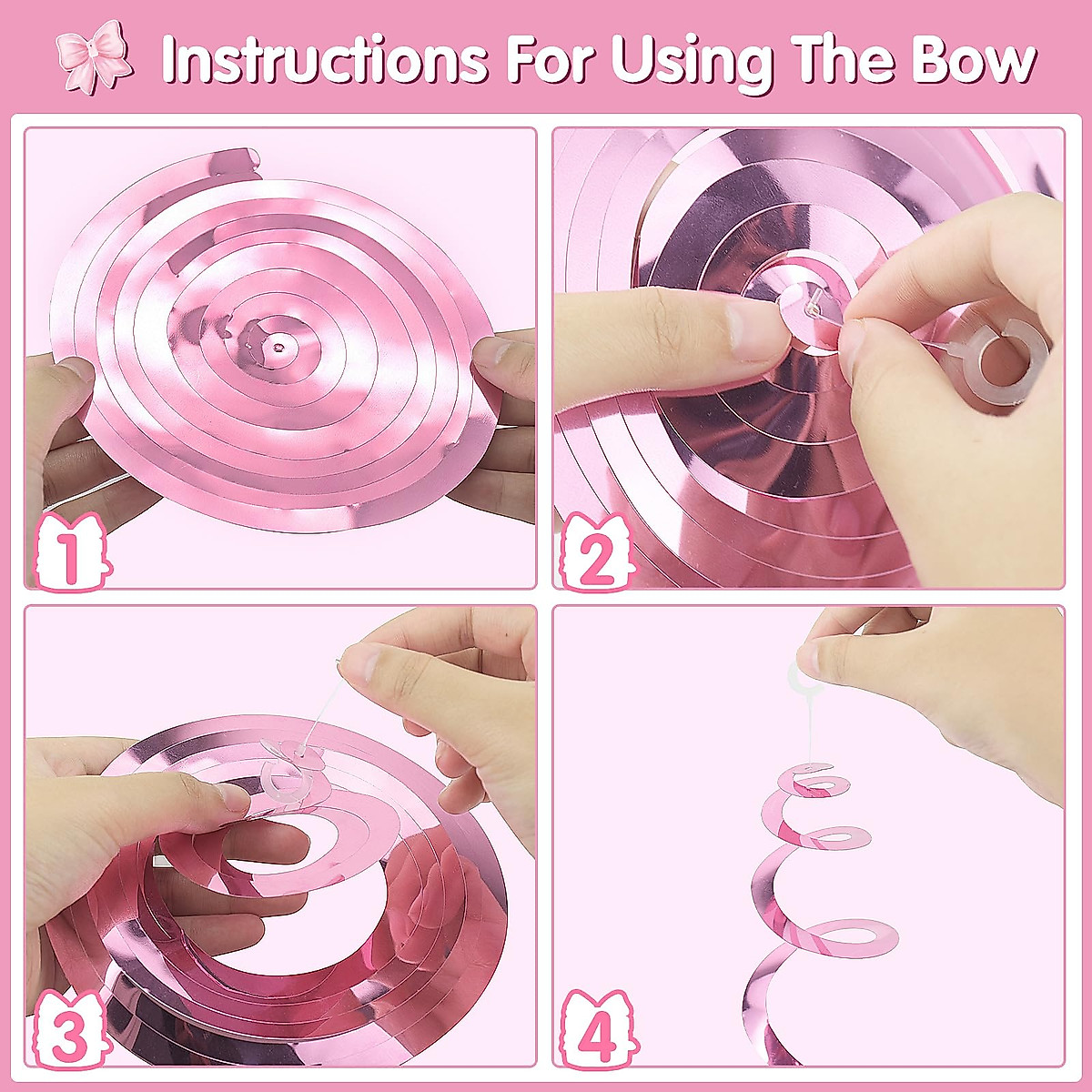 Instructions For Using The Bow

1

2

3

4