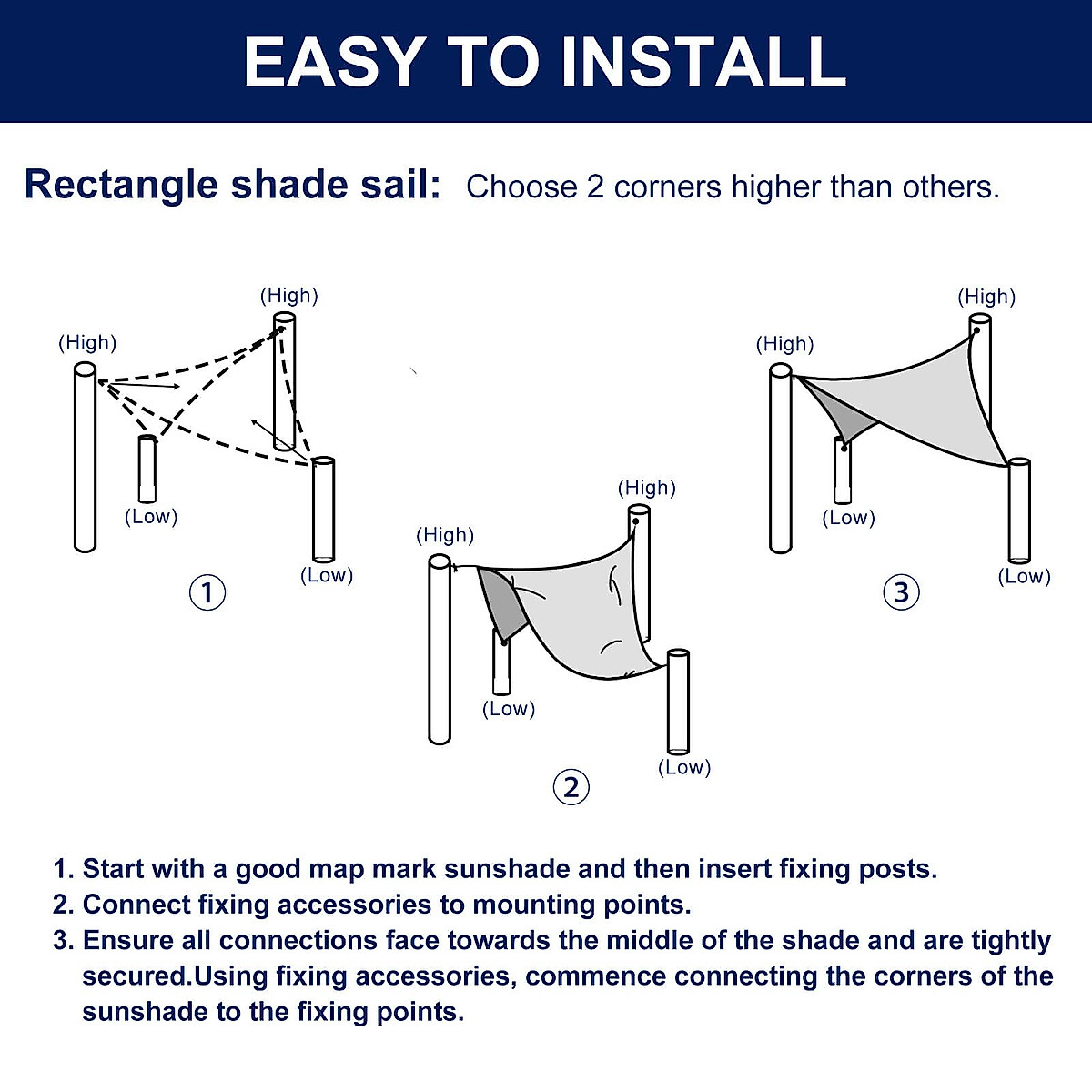 EASY TO INSTALL

Rectangle shade sail: Choose 2 corners higher than others.

(High)
(High)
(Low)
(Low)
①

(High)
(High)
(Low)
(Low)
②

(High)
(High)
(Low)
(Low)
③

1. Start with a good map mark sunshade and then insert fixing posts.
2. Connect fixing accessories to mounting points.
3. Ensure all connections face towards the middle of the shade and are tightly secured.Using fixing accessories, commence connecting the corners of the sunshade to the fixing points.