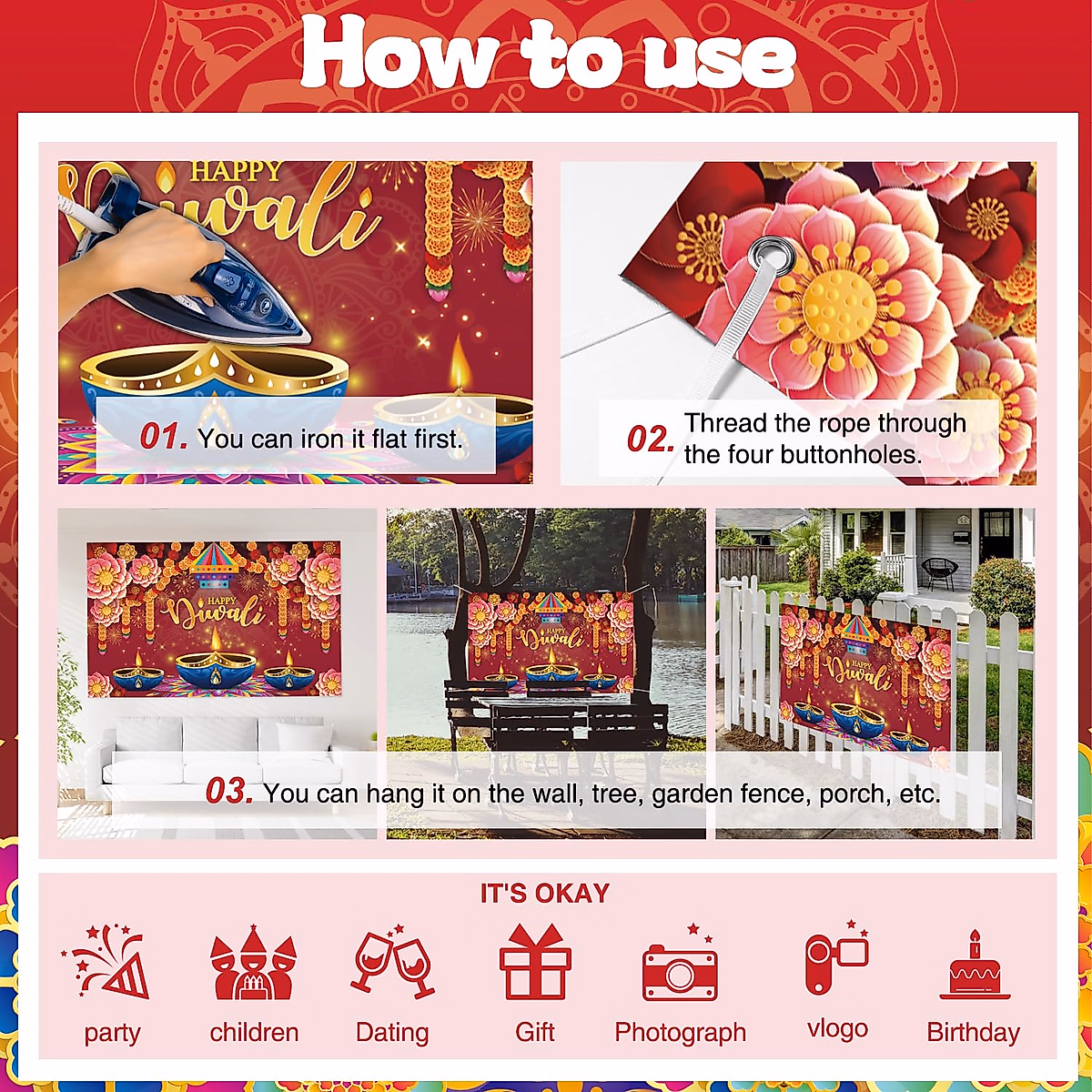 How to use

HAPPY Diwali

01. You can iron it flat first.

02. Thread the rope through the four buttonholes.

HAPPY Diwali

HAPPY Diwali

HAPPY Diwali

03. You can hang it on the wall, tree, garden fence, porch, etc.

IT'S OKAY

party

children

Dating

Gift

Photograph

vlogo

Birthday