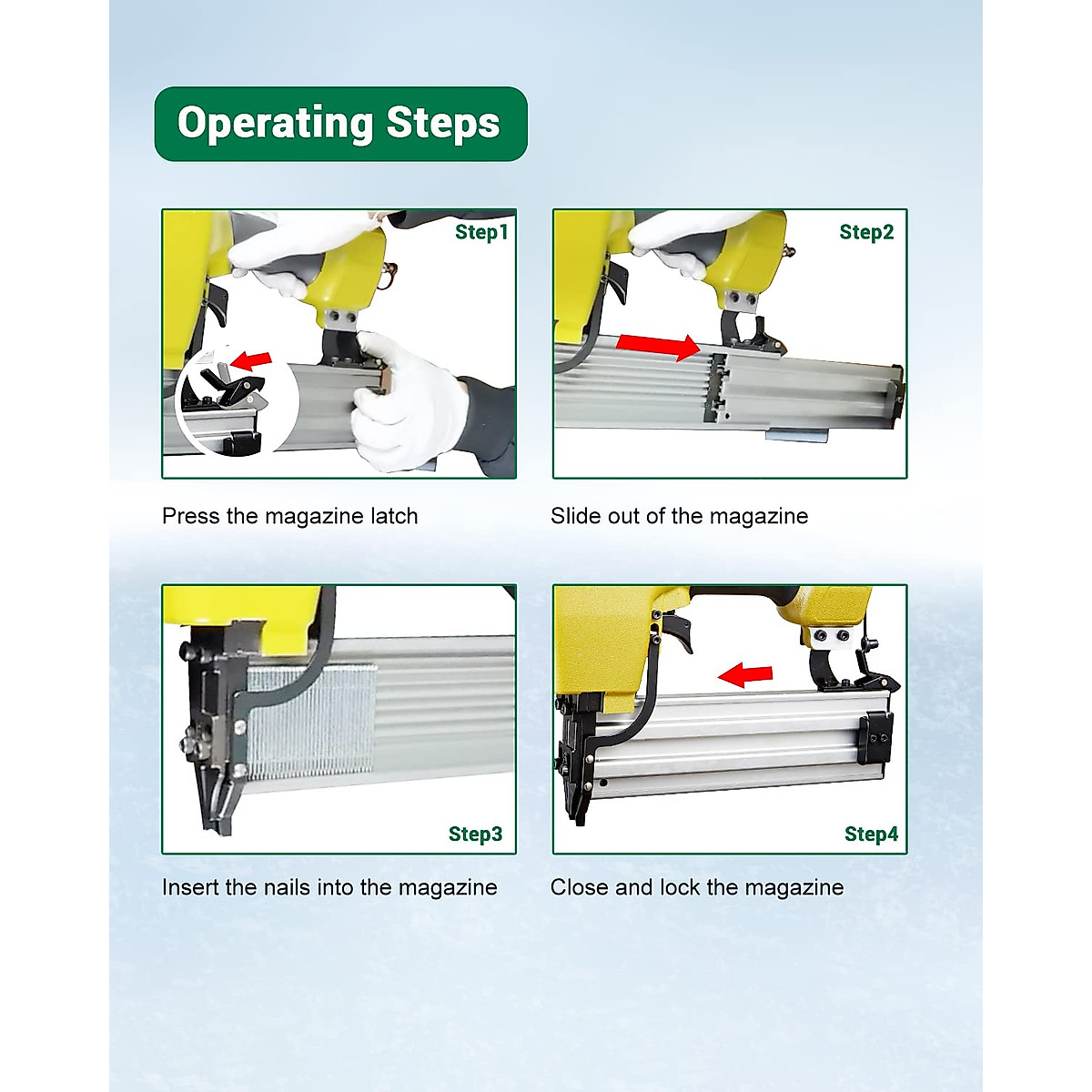 Operating Steps

Step1

Press the magazine latch

Step2

Slide out of the magazine

Step3

Insert the nails into the magazine

Step4

Close and lock the magazine