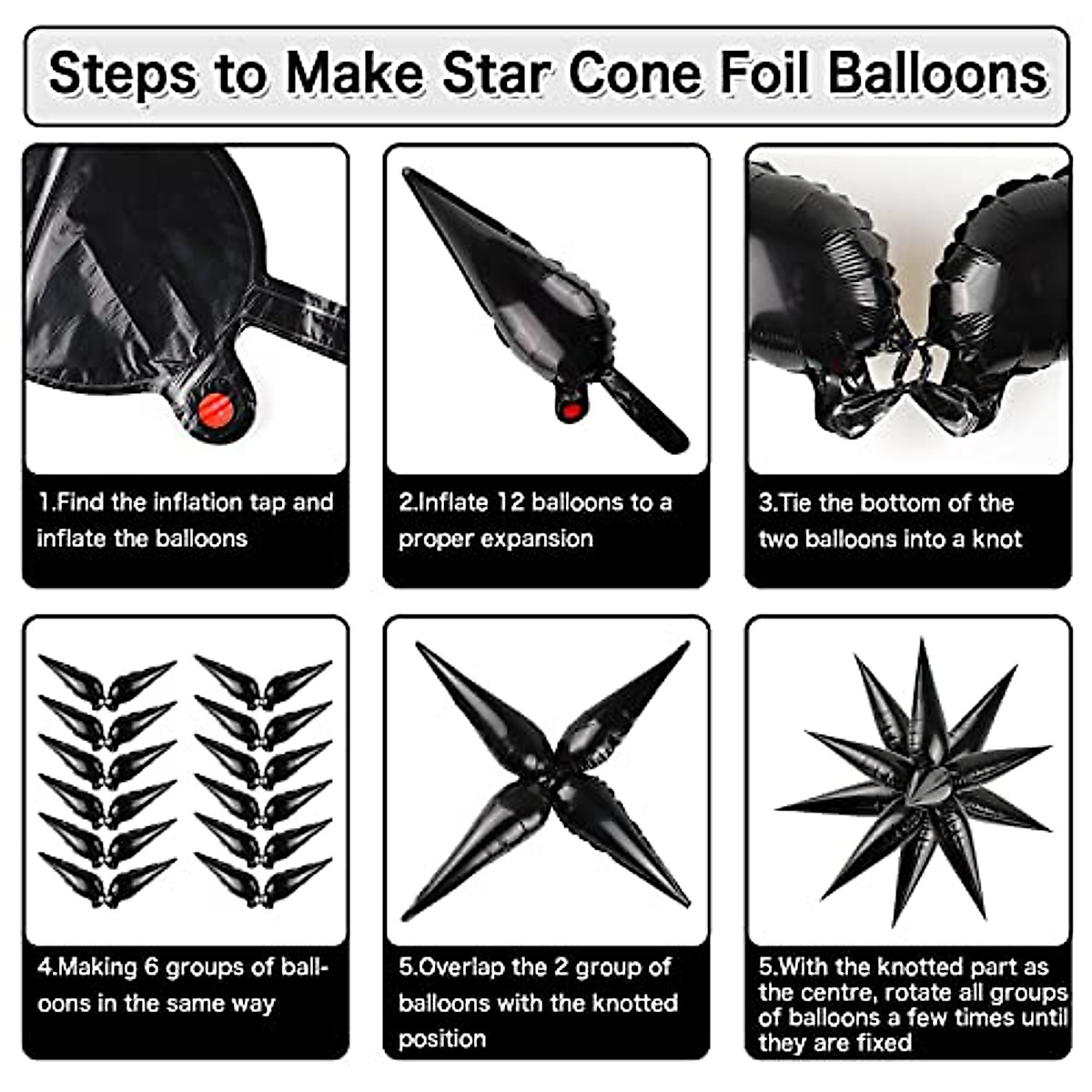 Steps to Make Star Cone Foil Balloons

1.Find the inflation tap and inflate the balloons

2.Inflate 12 balloons to a proper expansion

3.Tie the bottom of the two balloons into a knot

4.Making 6 groups of balloons in the same way

5.Overlap the 2 group of balloons with the knotted position

5.With the knotted part as the centre, rotate all groups of balloons a few times until they are fixed