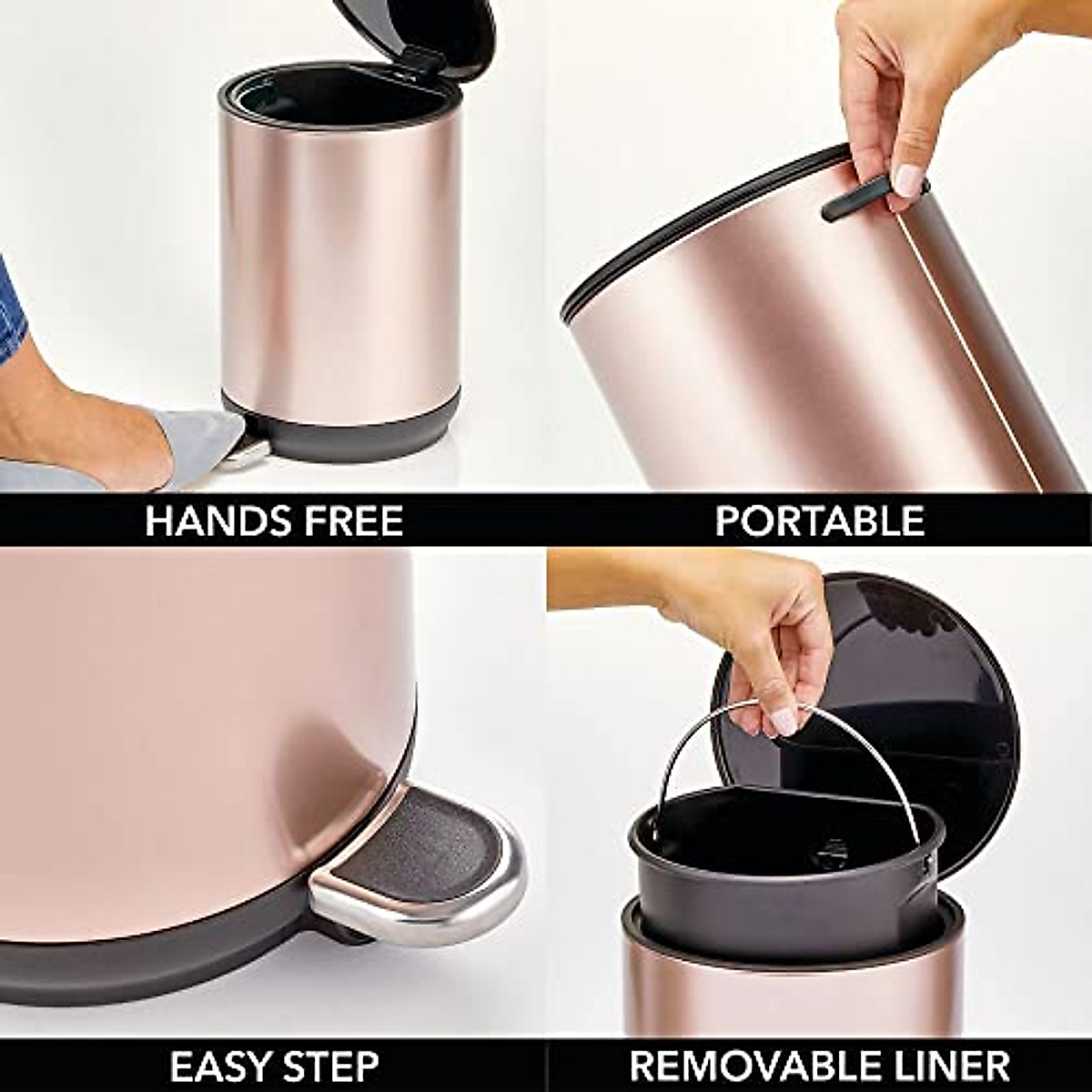 HANDS FREE

PORTABLE

EASY STEP

REMOVABLE LINER