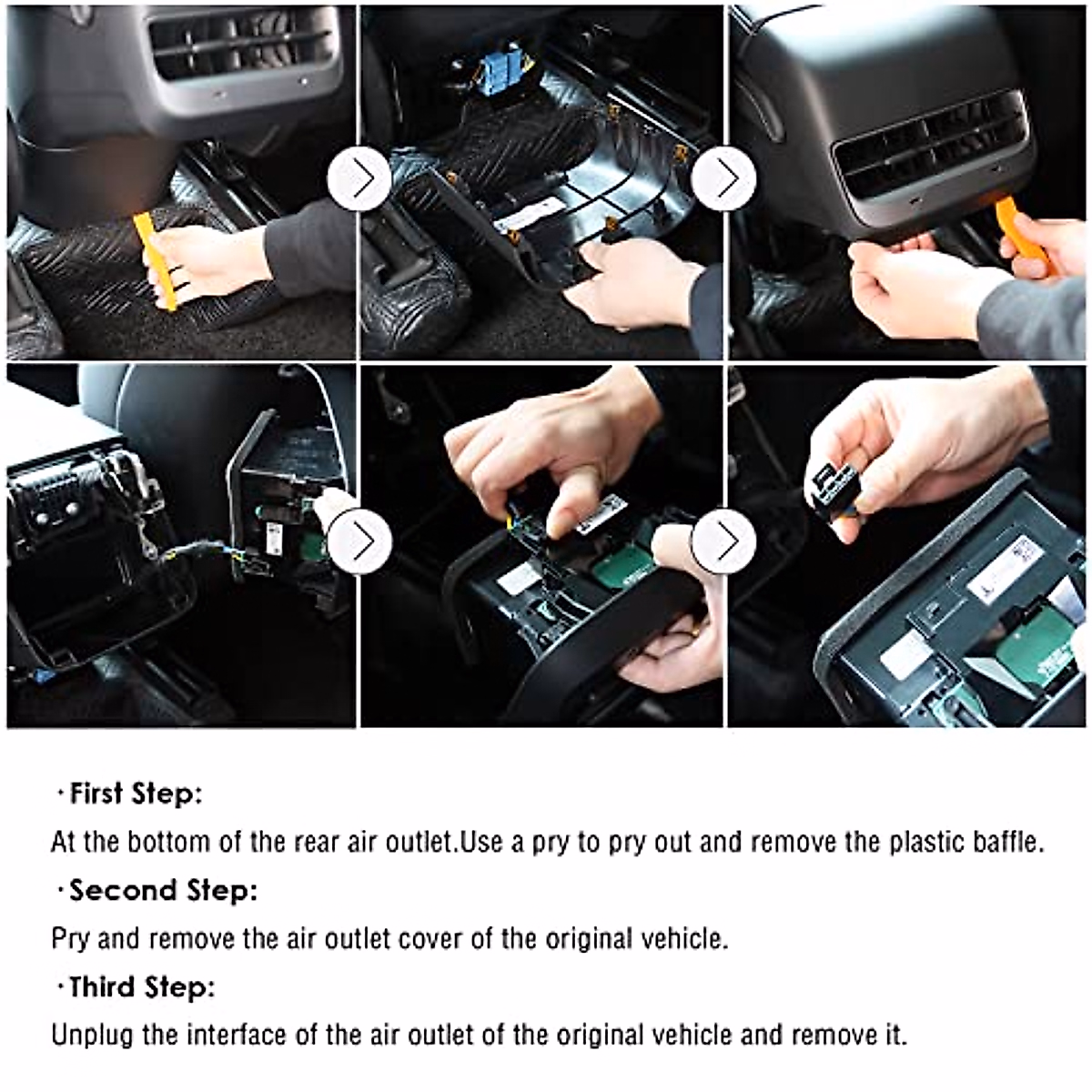 ·First Step:

At the bottom of the rear air outlet.Use a pry to pry out and remove the plastic baffle.

·Second Step:

Pry and remove the air outlet cover of the original vehicle.

·Third Step:

Unplug the interface of the air outlet of the original vehicle and remove it.