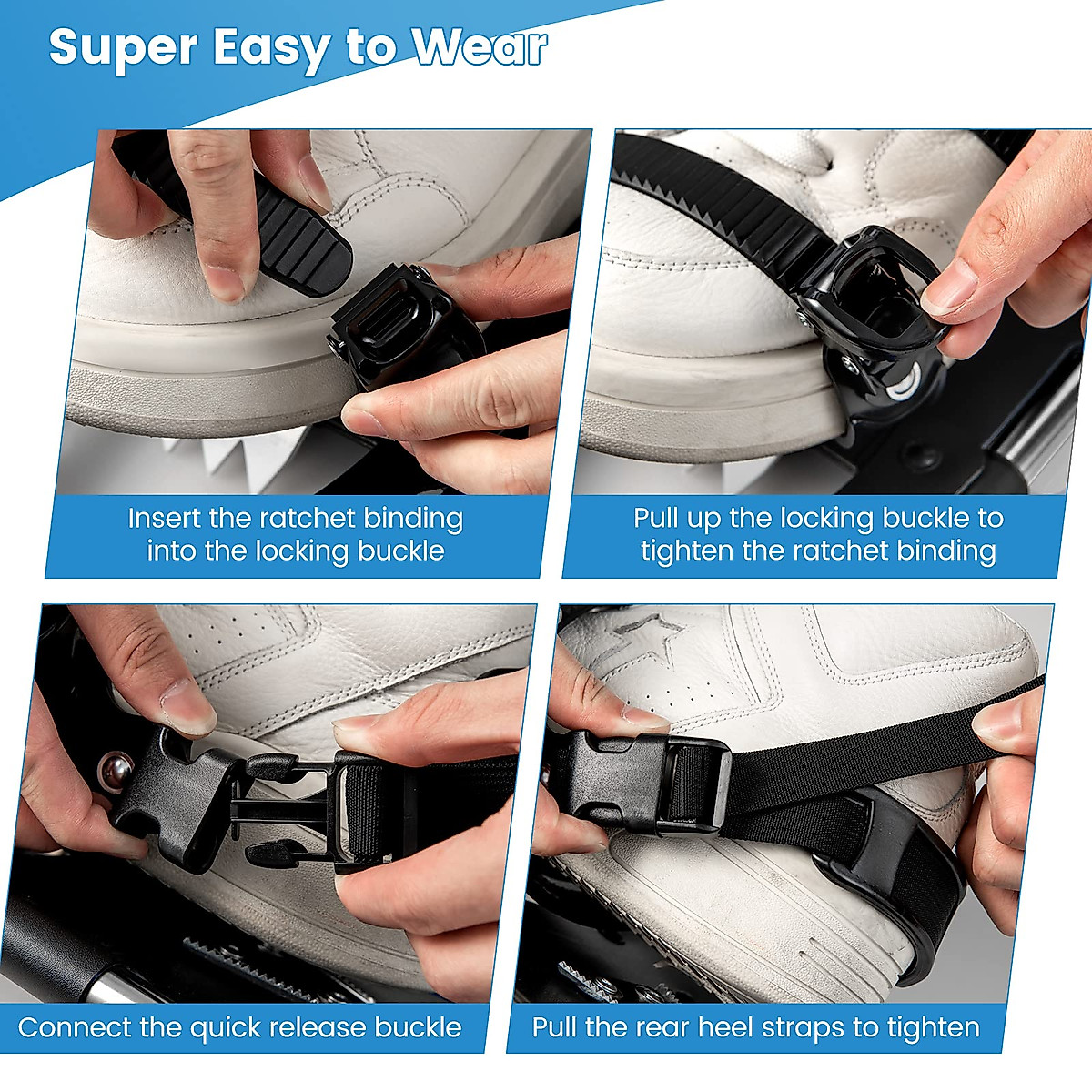 Super Easy to Wear

Insert the ratchet binding into the locking buckle

Pull up the locking buckle to tighten the ratchet binding

Connect the quick release buckle

Pull the rear heel straps to tighten