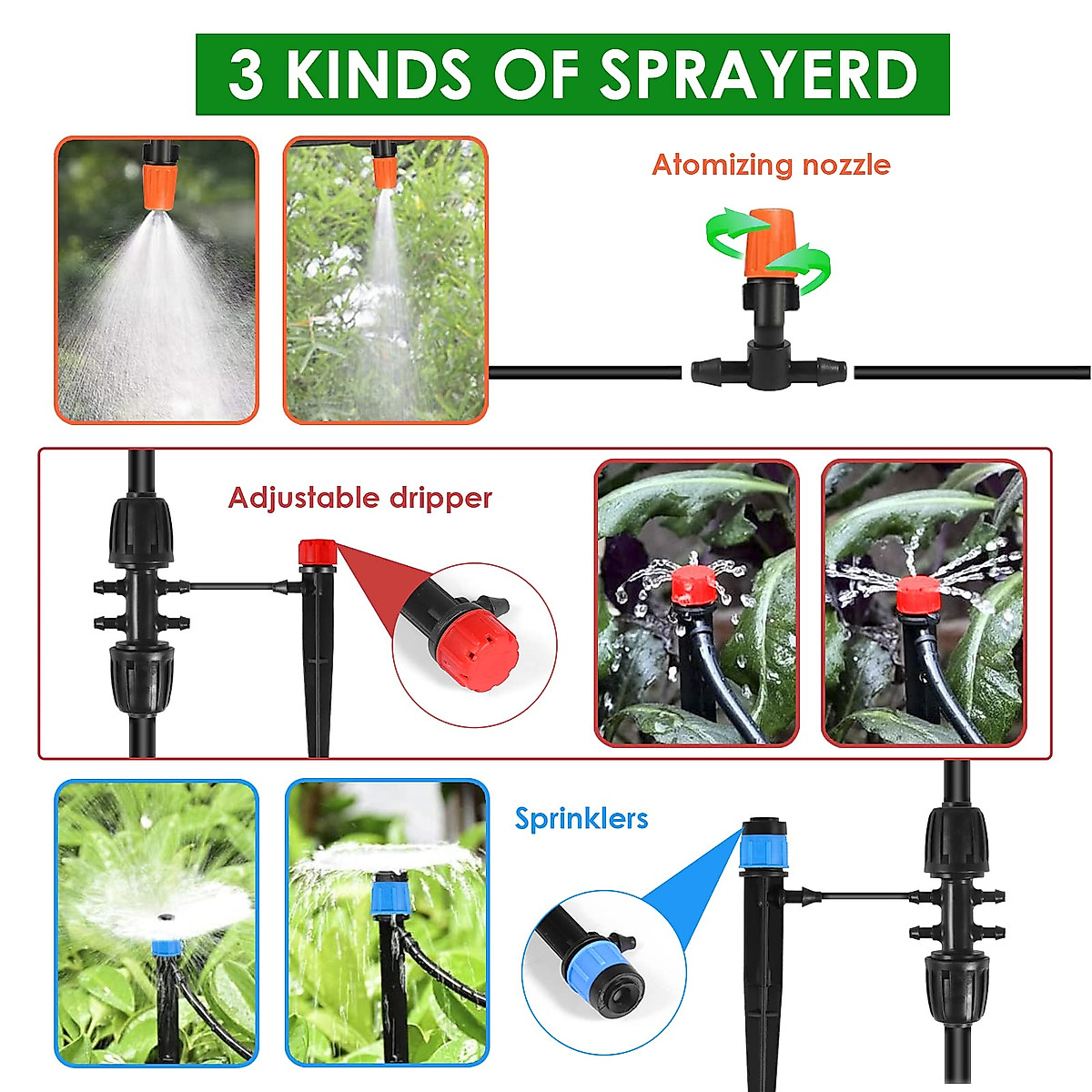 3 KINDS OF SPRAYERD

Atomizing nozzle

Adjustable dripper

Sprinklers