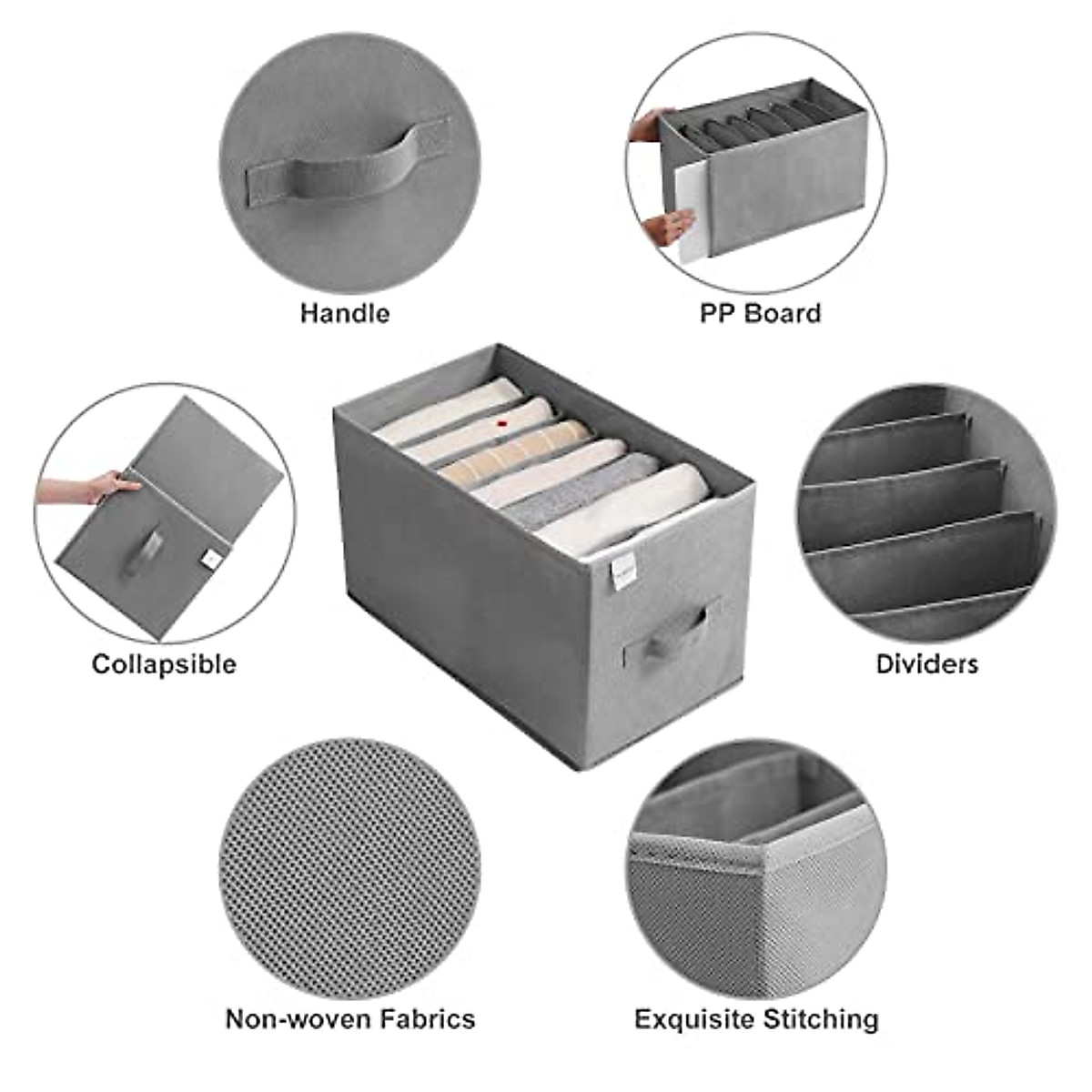 Handle

PP Board

Collapsible

Dividers

Non-woven Fabrics

Exquisite Stitching