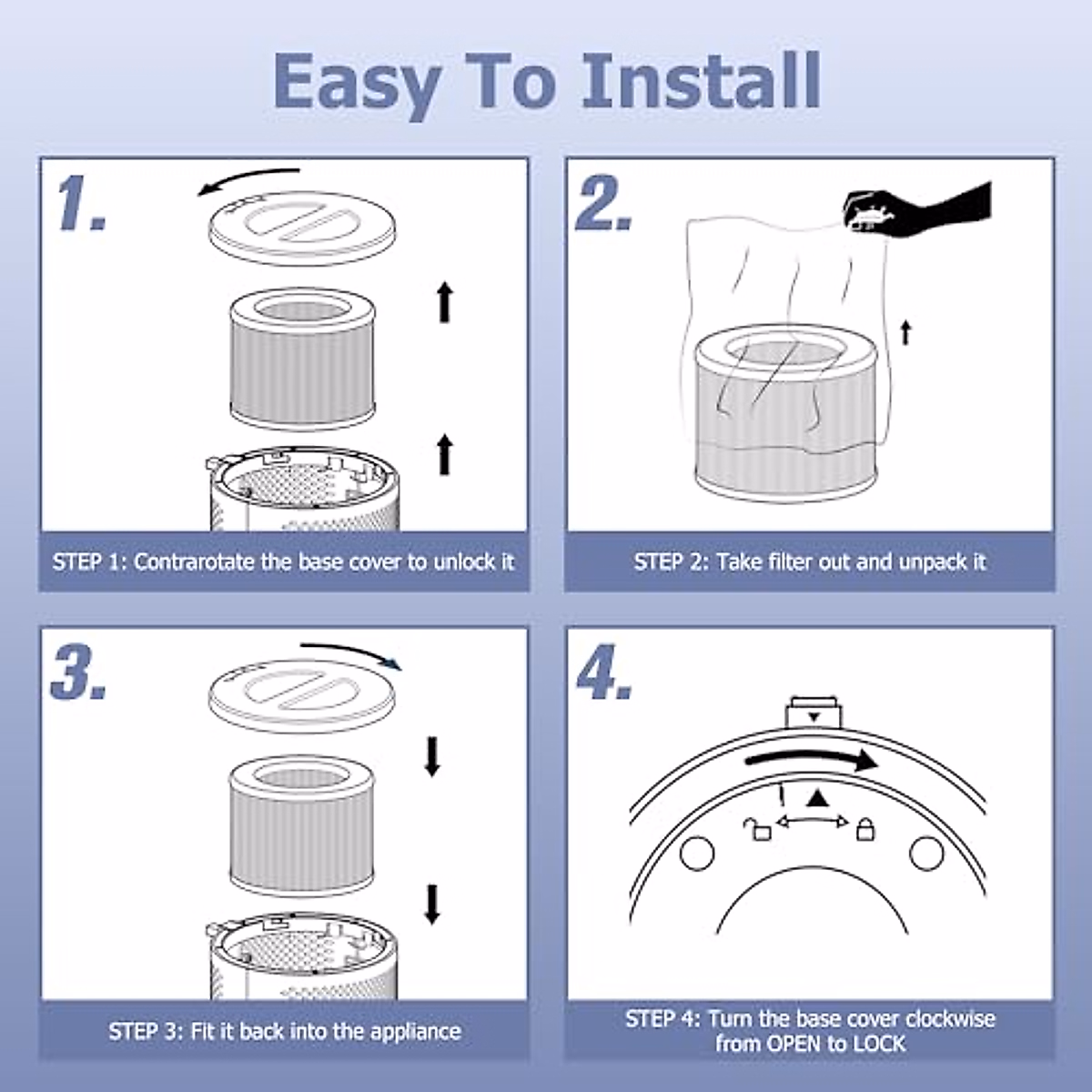 Easy To Install

1.

STEP 1: Contrarotate the base cover to unlock it

2.

STEP 2: Take filter out and unpack it

3.

STEP 3: Fit it back into the appliance

4.

STEP 4: Turn the base cover clockwise from OPEN to LOCK