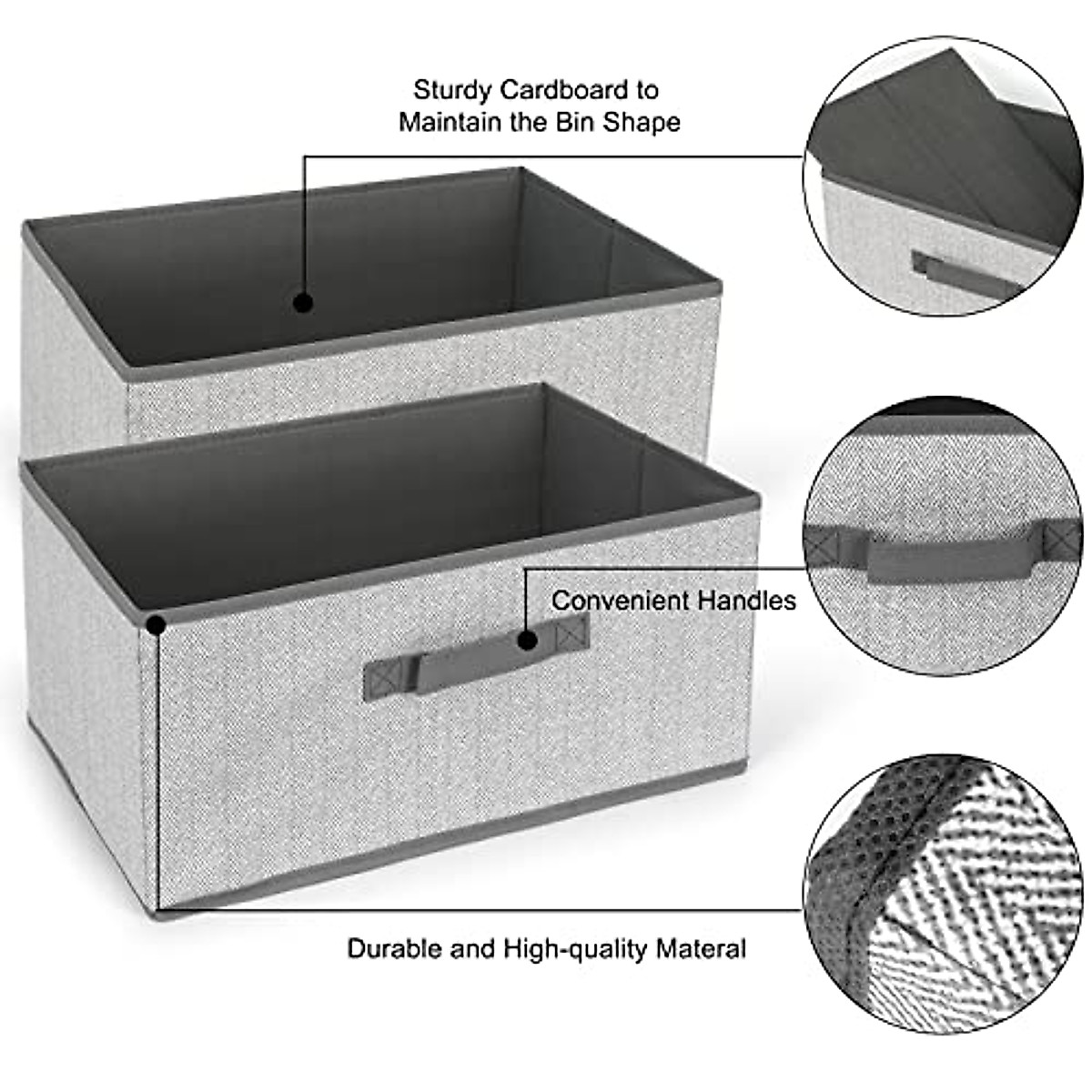 Sturdy Cardboard to Maintain the Bin Shape

Convenient Handles

Durable and High-quality Materal