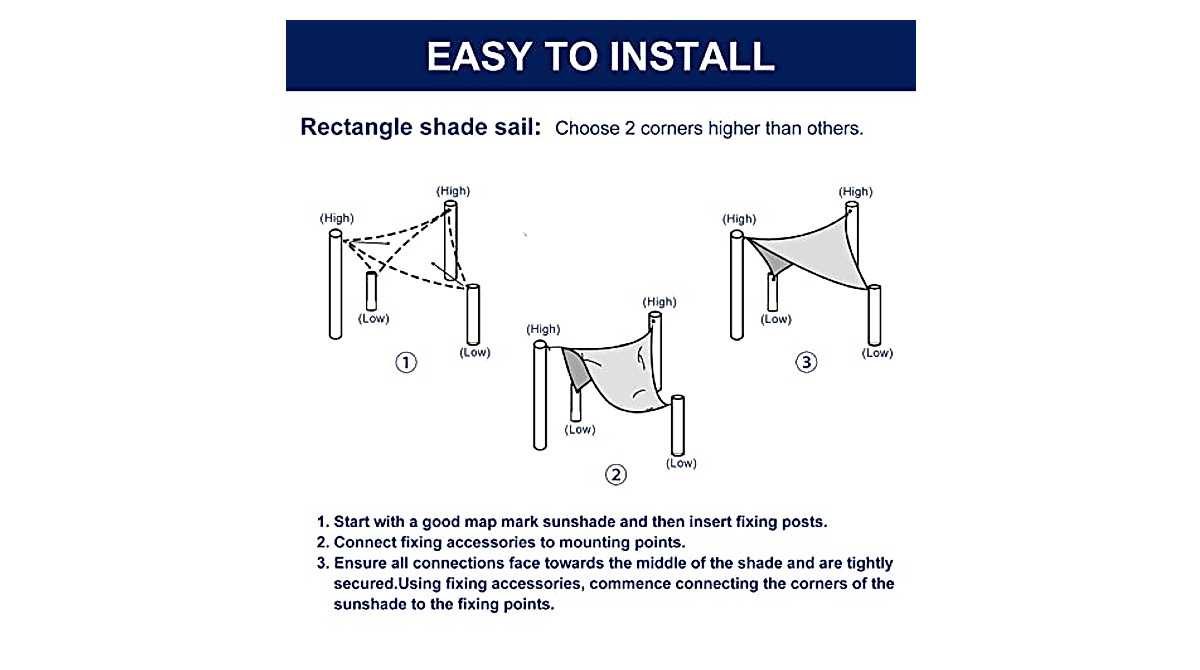 EASY TO INSTALL

Rectangle shade sail: Choose 2 corners higher than others.

(High)
(High)
(Low)
(Low)
①

(High)
(High)
(Low)
(Low)
②

(High)
(High)
(Low)
(Low)
③

1. Start with a good map mark sunshade and then insert fixing posts.
2. Connect fixing accessories to mounting points.
3. Ensure all connections face towards the middle of the shade and are tightly secured.Using fixing accessories, commence connecting the corners of the sunshade to the fixing points.