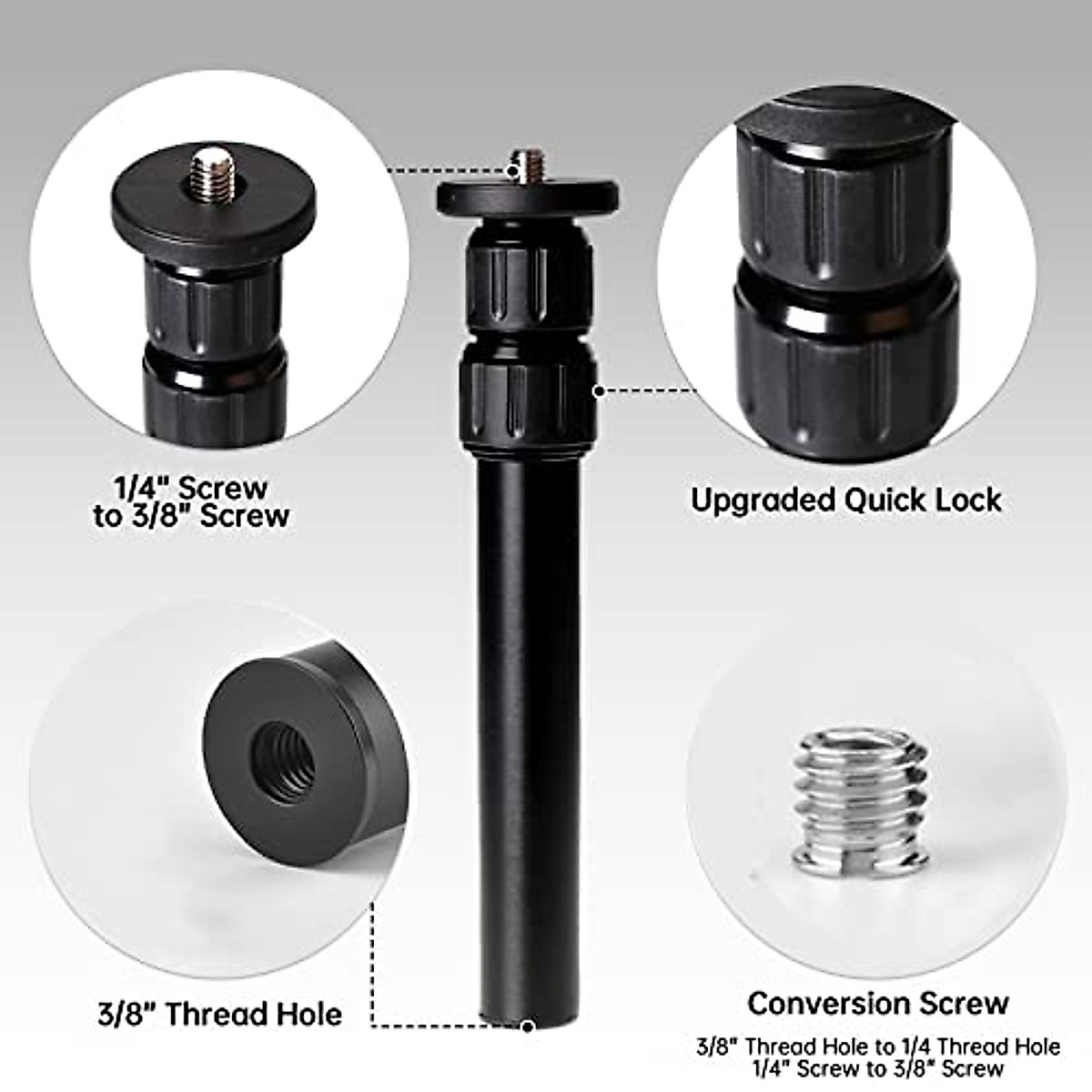 1/4" Screw to 3/8" Screw

Upgraded Quick Lock

3/8" Thread Hole

Conversion Screw

3/8" Thread Hole to 1/4 Thread Hole
1/4" Screw to 3/8" Screw